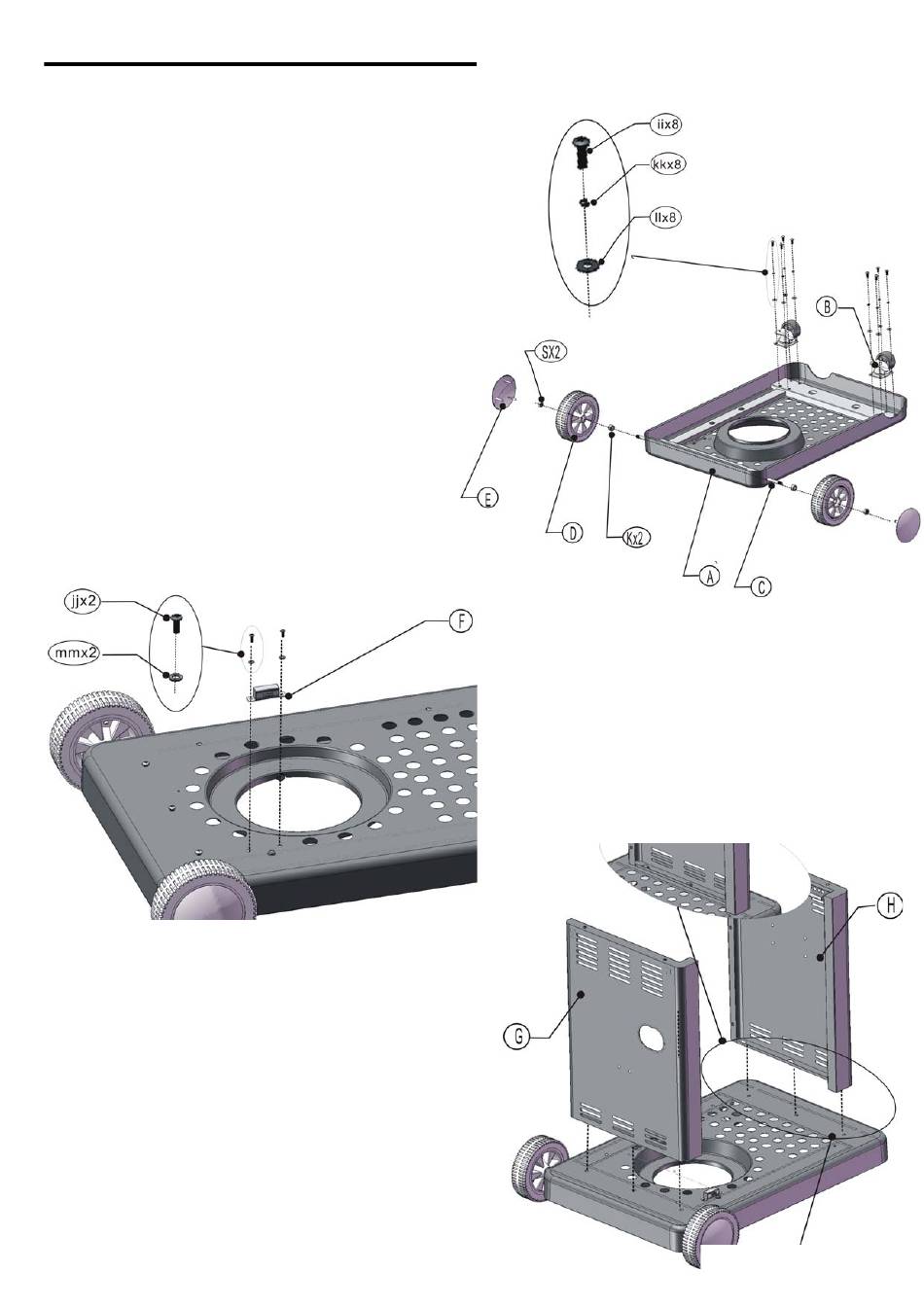 iix8
kkx8
llx8
B
SX2
E
D
Kx2
A
C
jjx2
mmx2
F
H
G