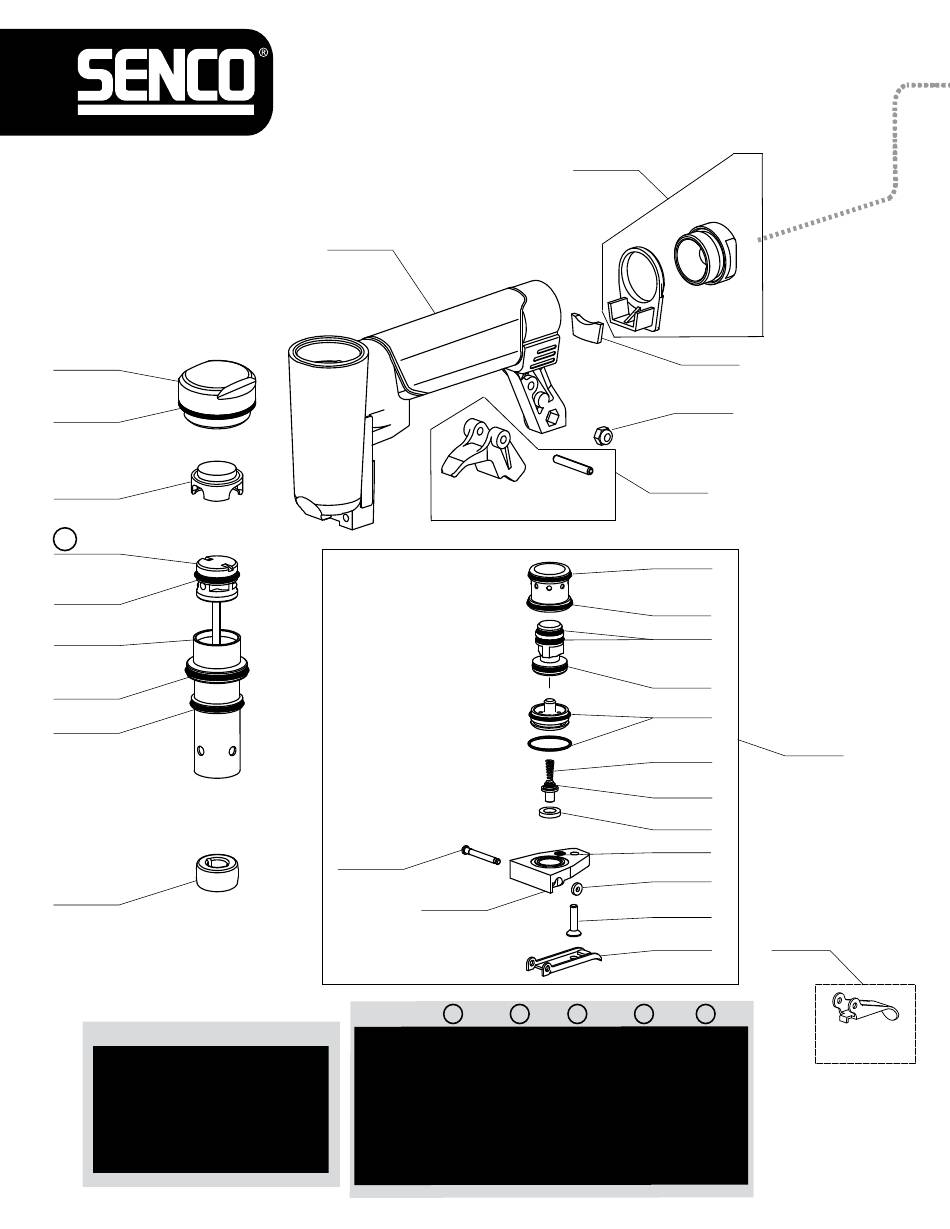 SENCO®