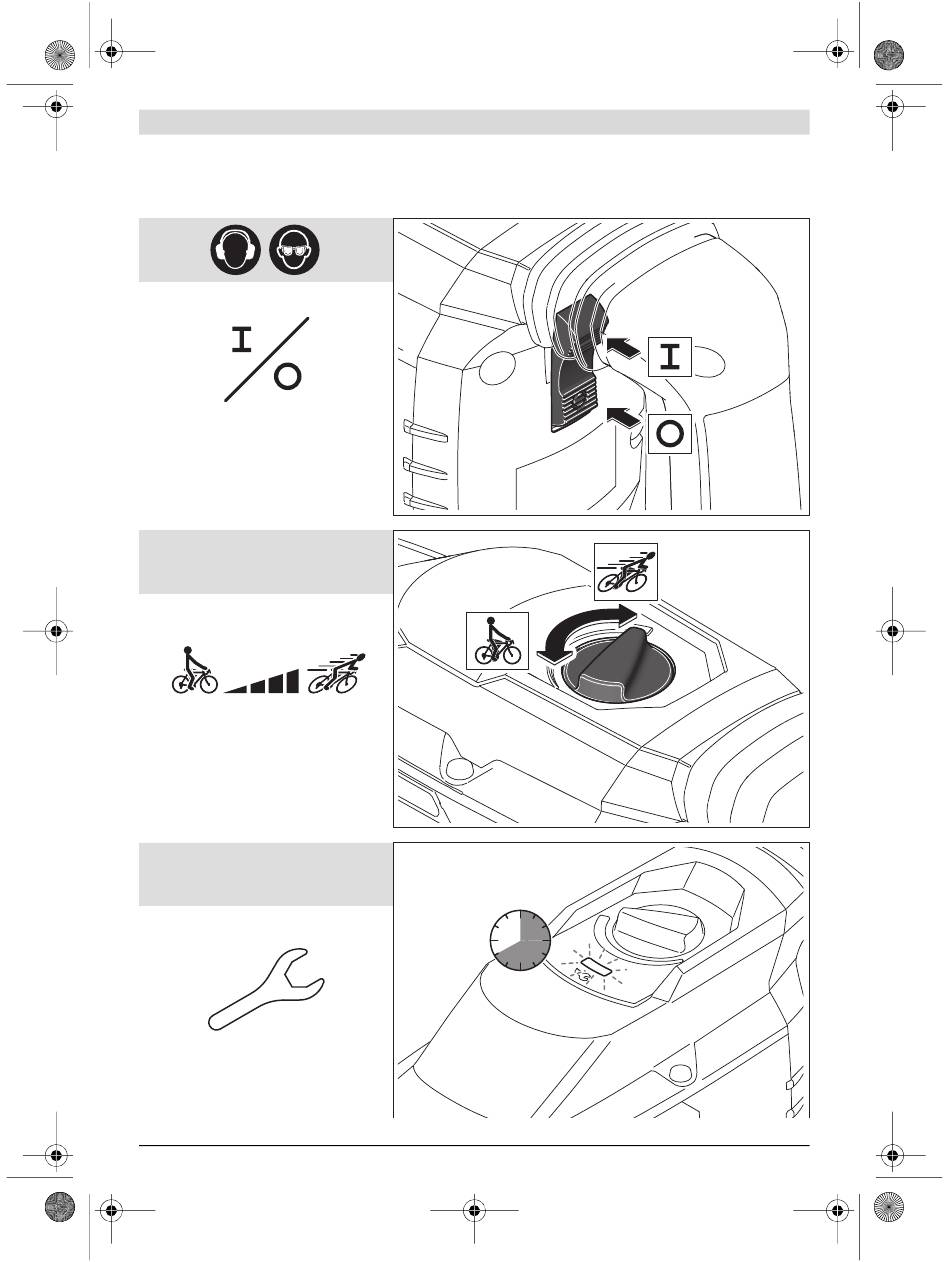 I
O

I
O