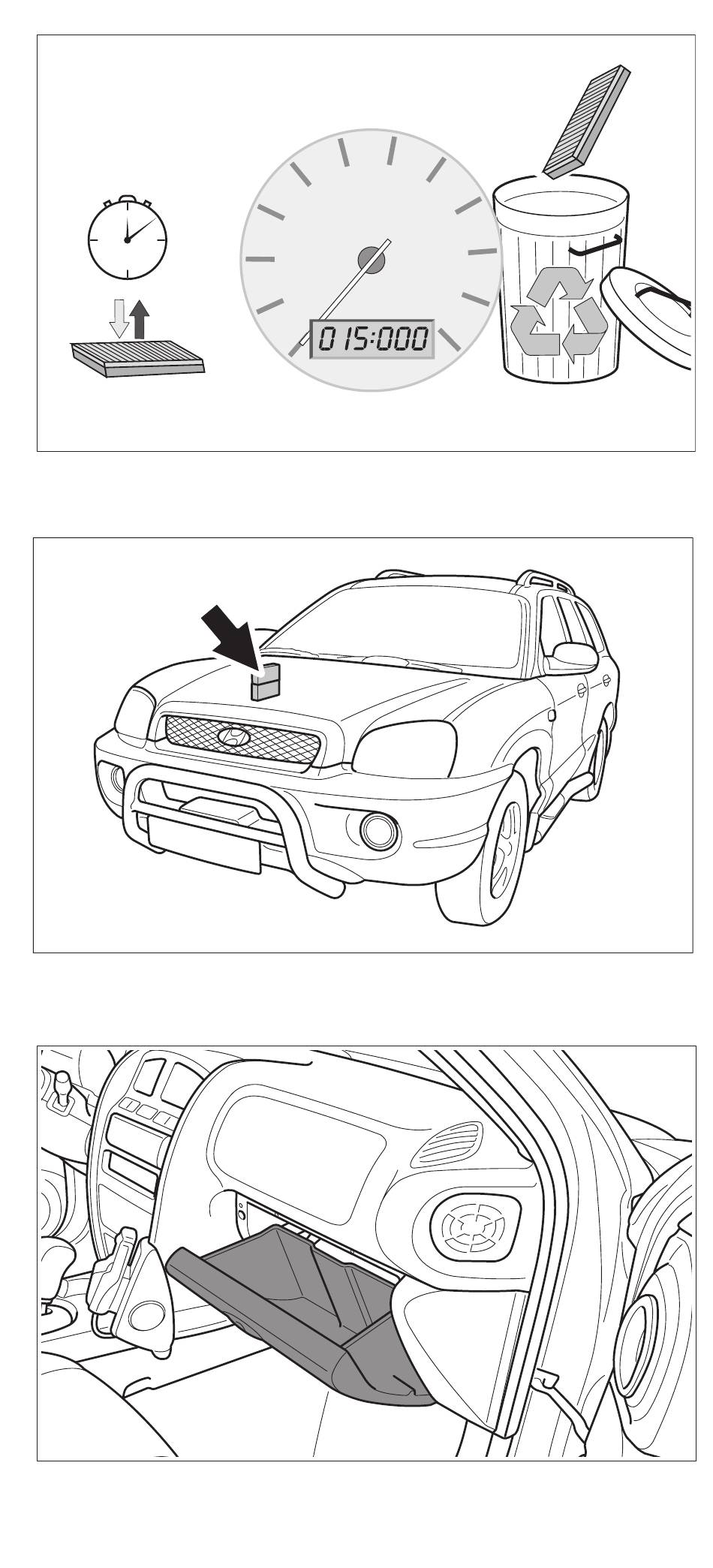 015:000