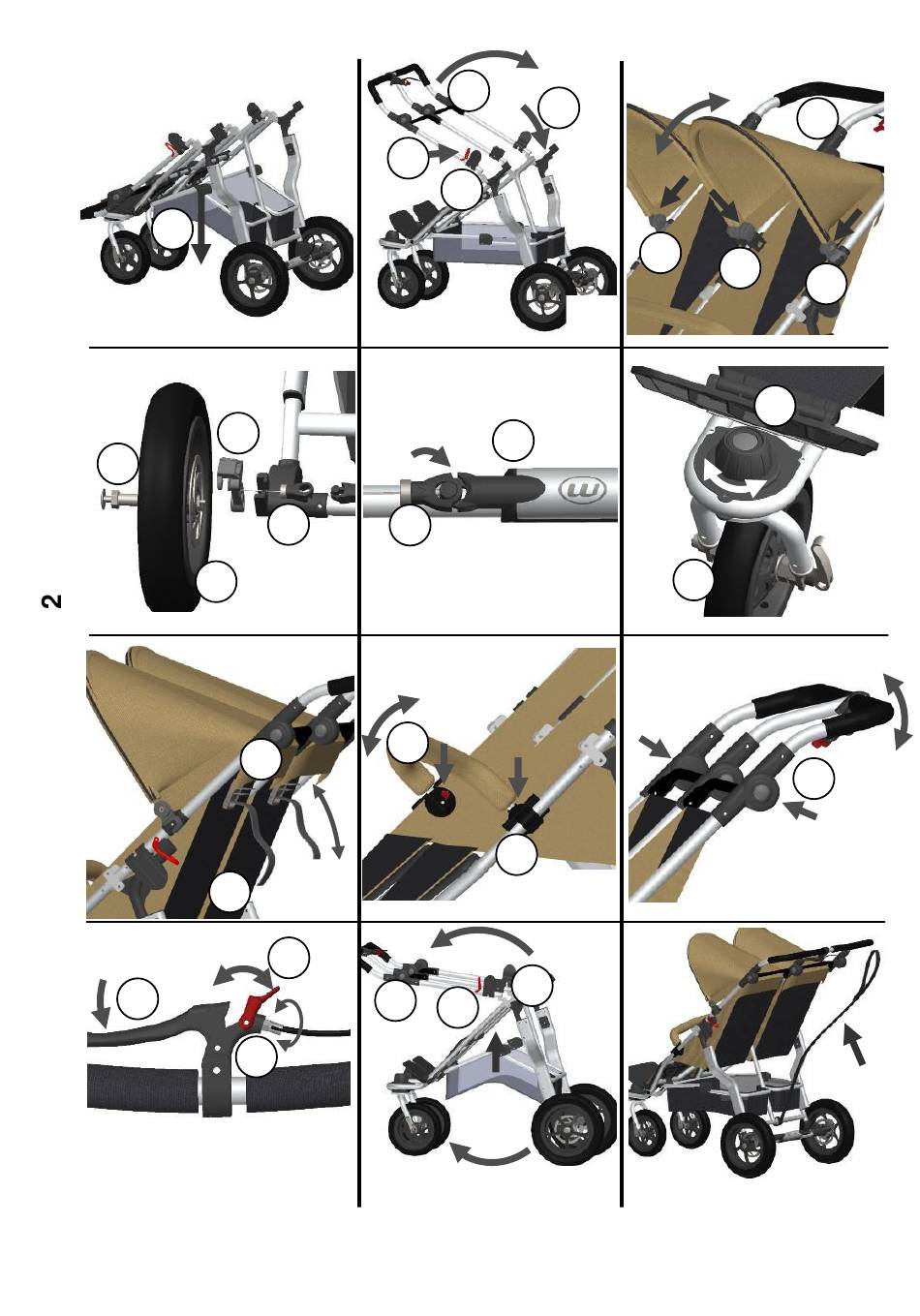 2