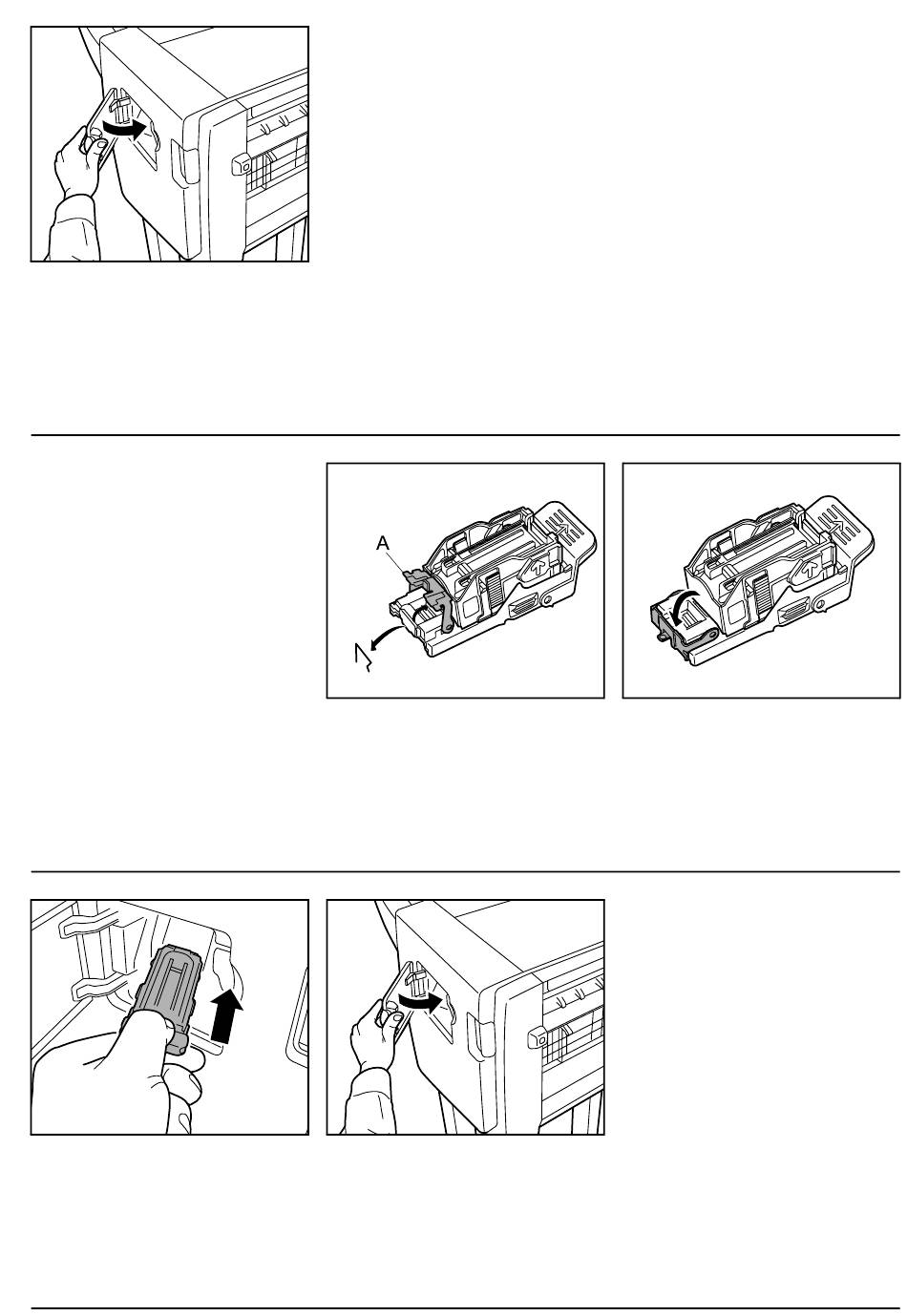 A