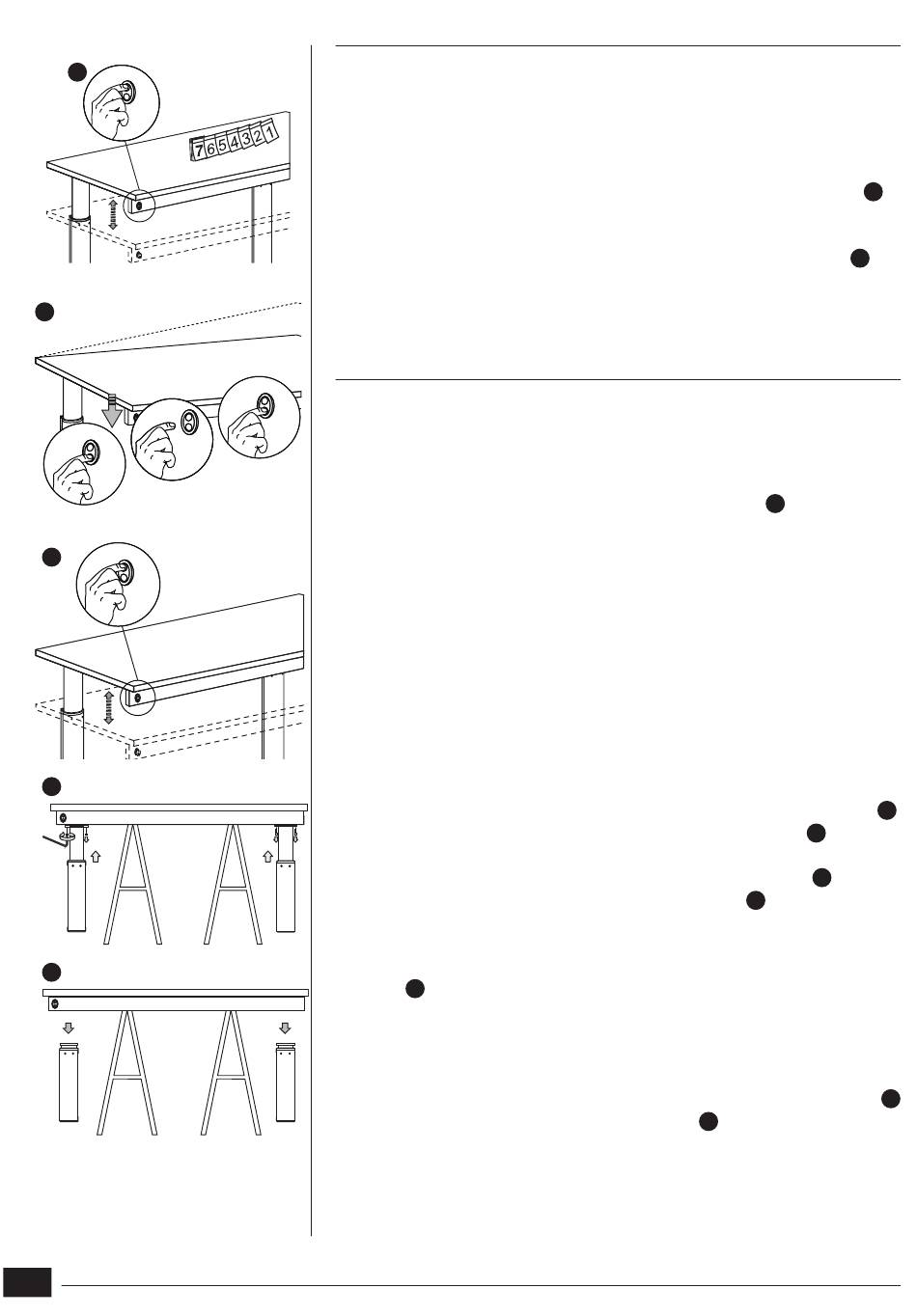 7 6 5 4 3 2 1