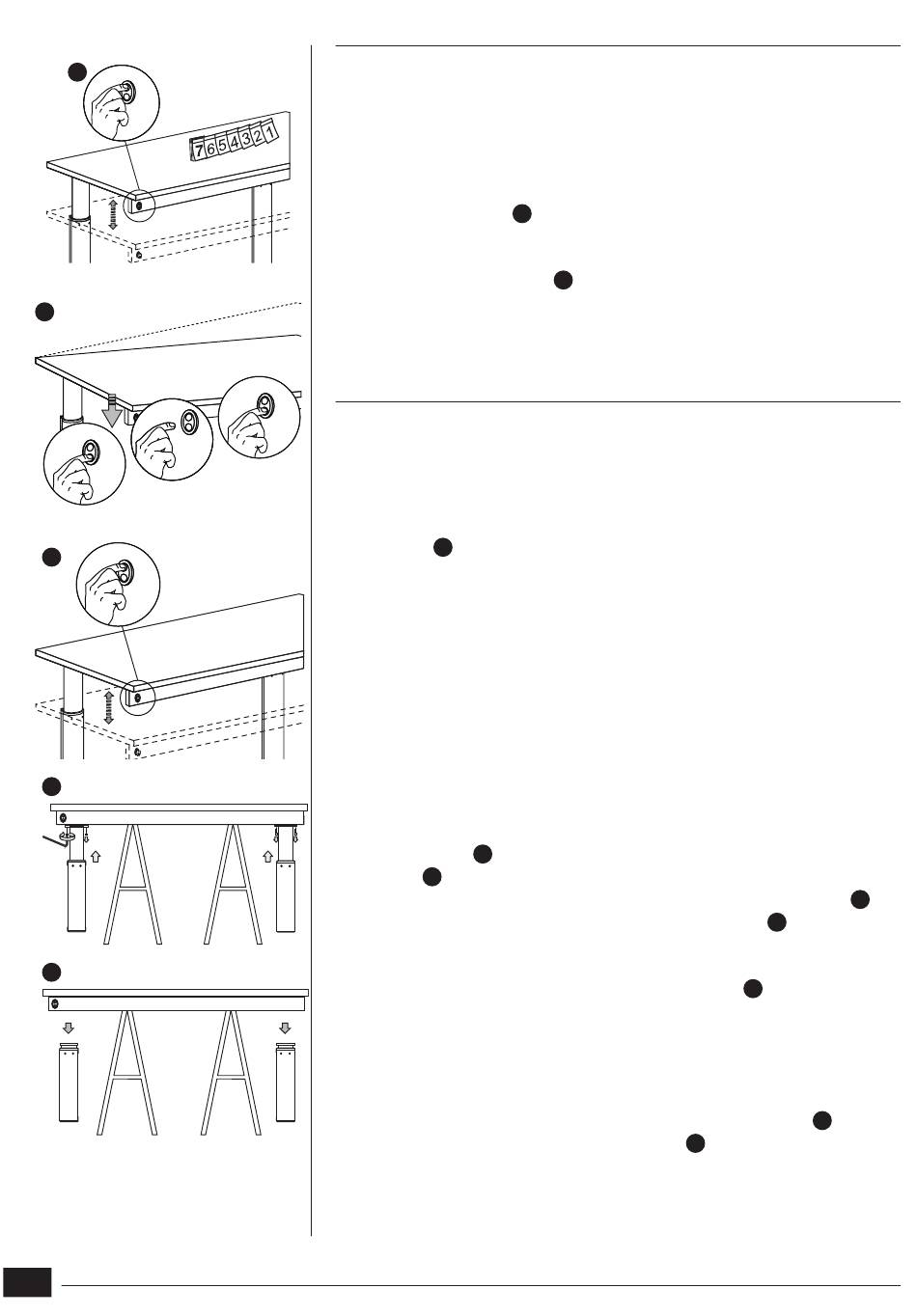 7 6 5 4 3 2 1