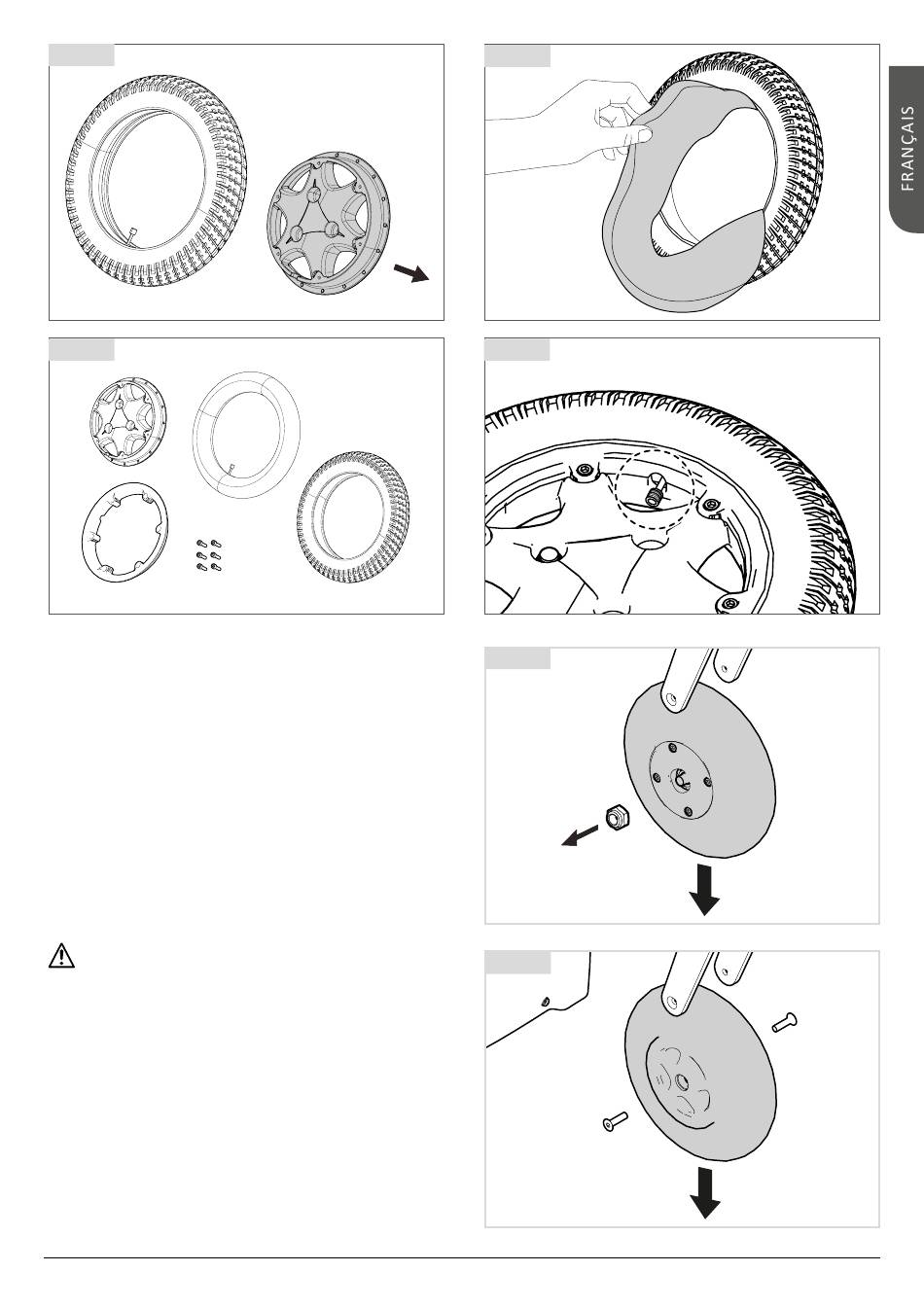 FRANÇAIS