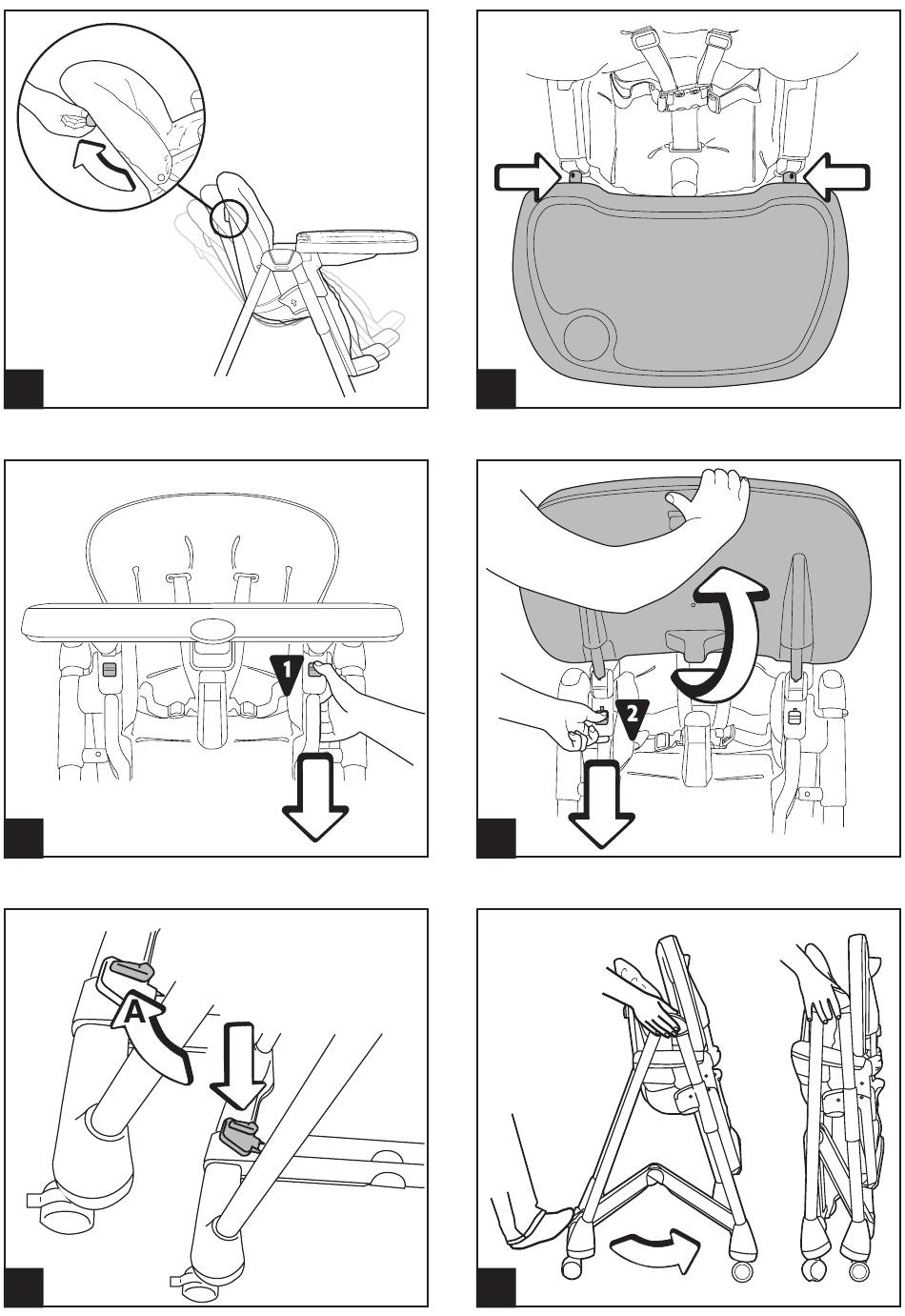 1

2

A