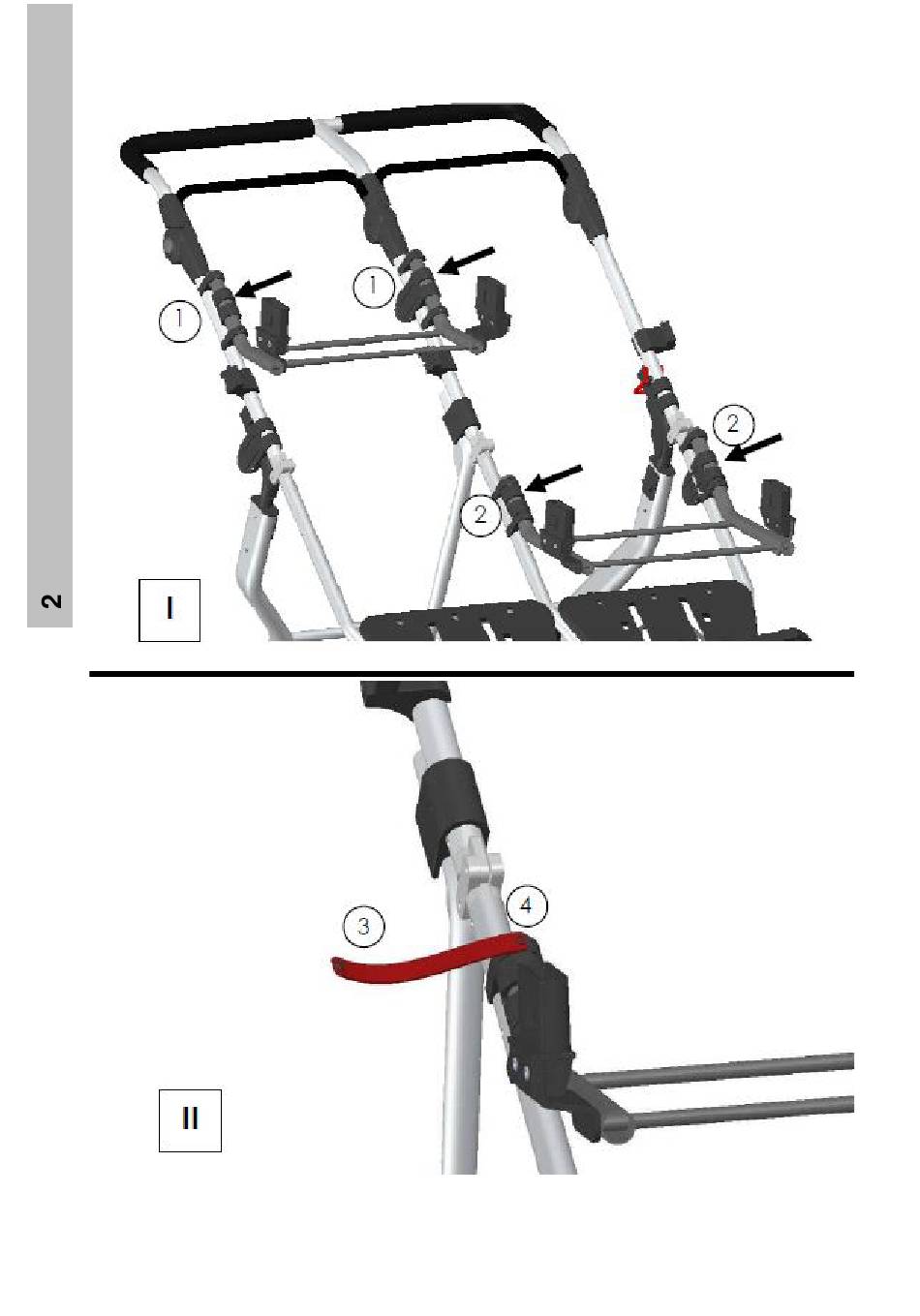 2

1
1
2
2
I

3
4
II