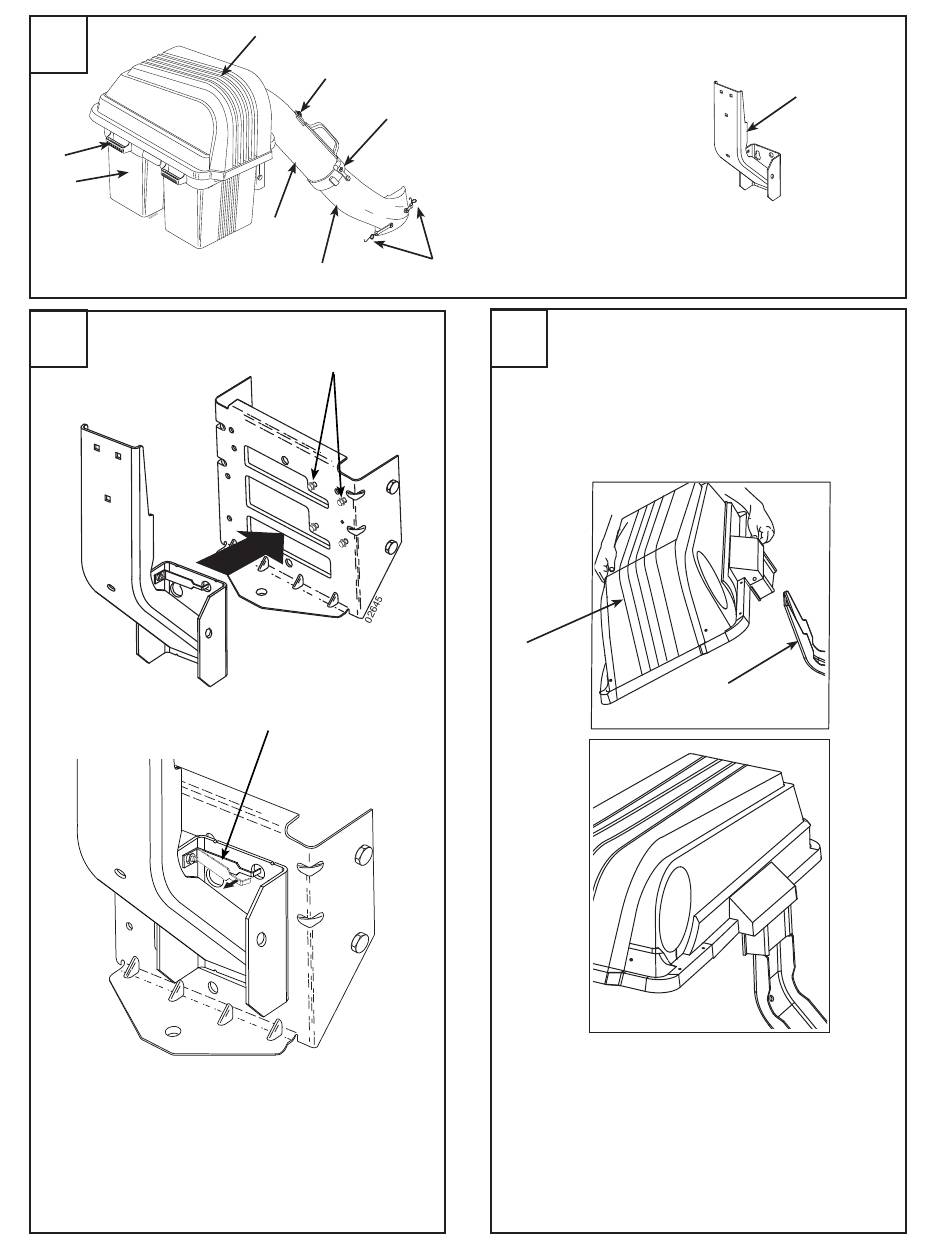 02645