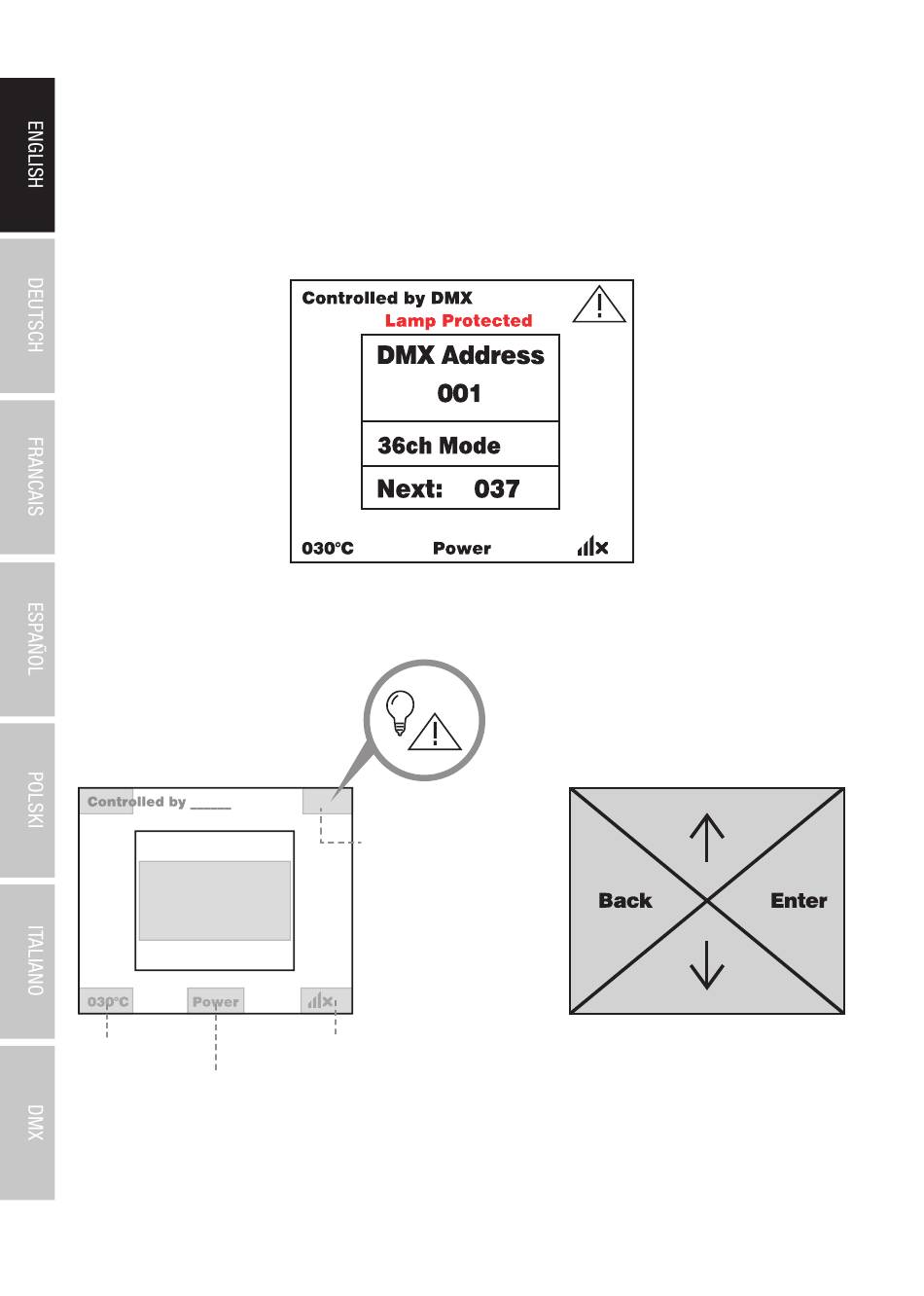 ENGLISH

DEUTSCH

FRANCAIS

ESPAÑOL

POLSKI

ITALIANO

DMX

Controlled by DMX
Lamp Protected

DMX Address
001

36ch Mode

Next: 037

030°C Power

Controlled by _____

030°C Power

Back Enter