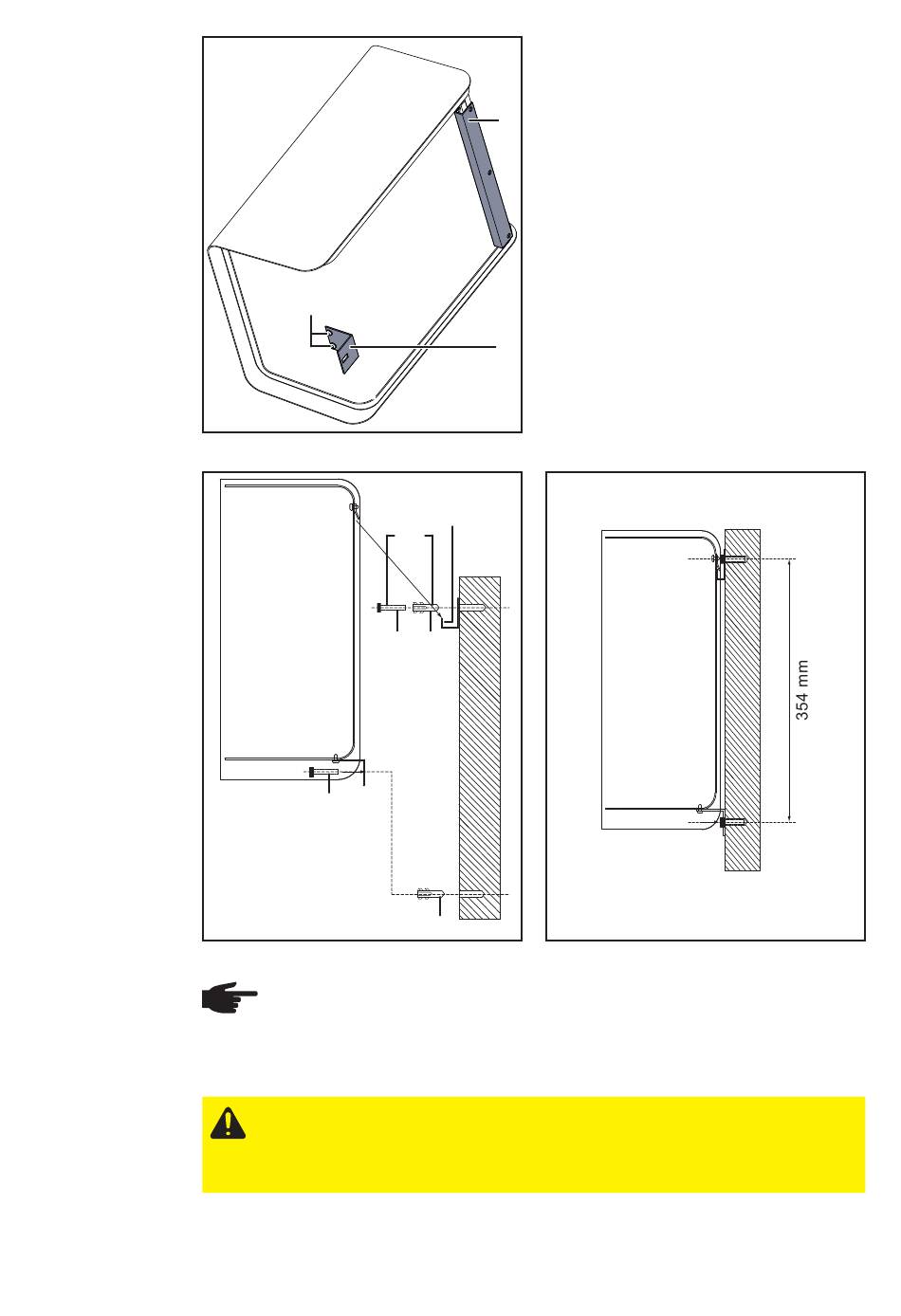 354 mm