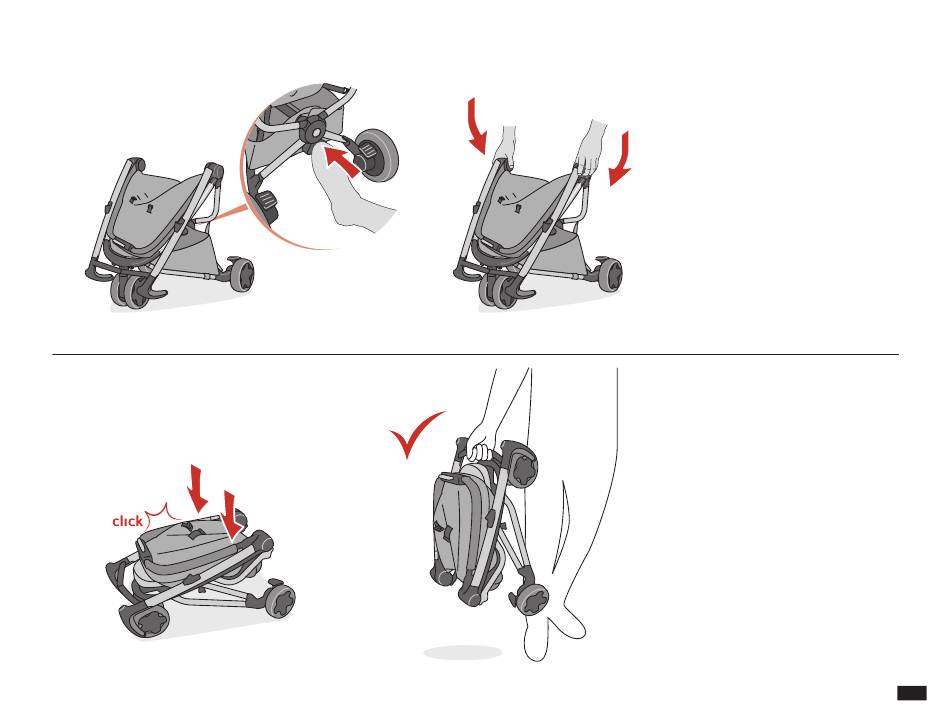 click