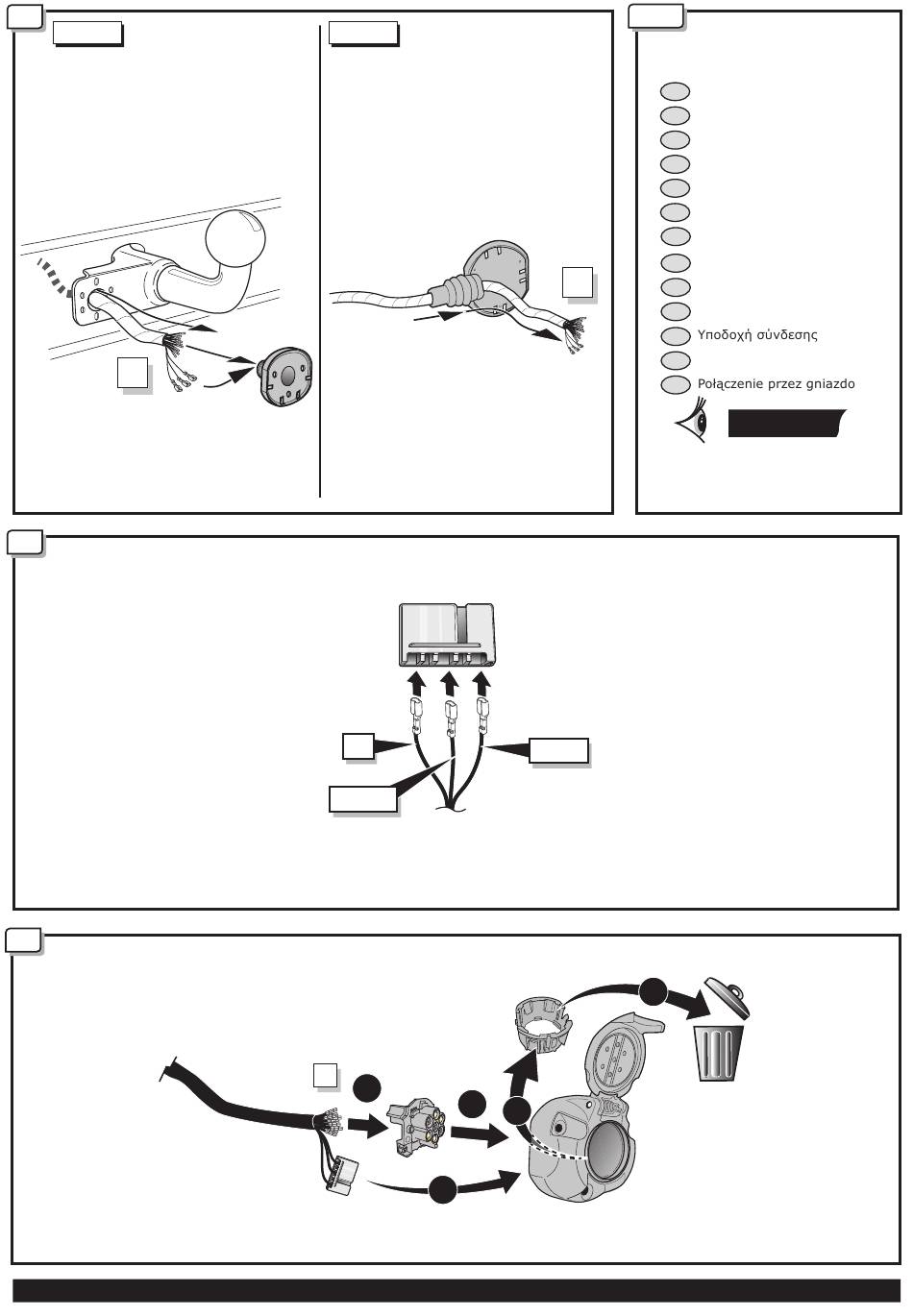 Υποδοχή σύνδεσης

Połączenie przez gniazdo