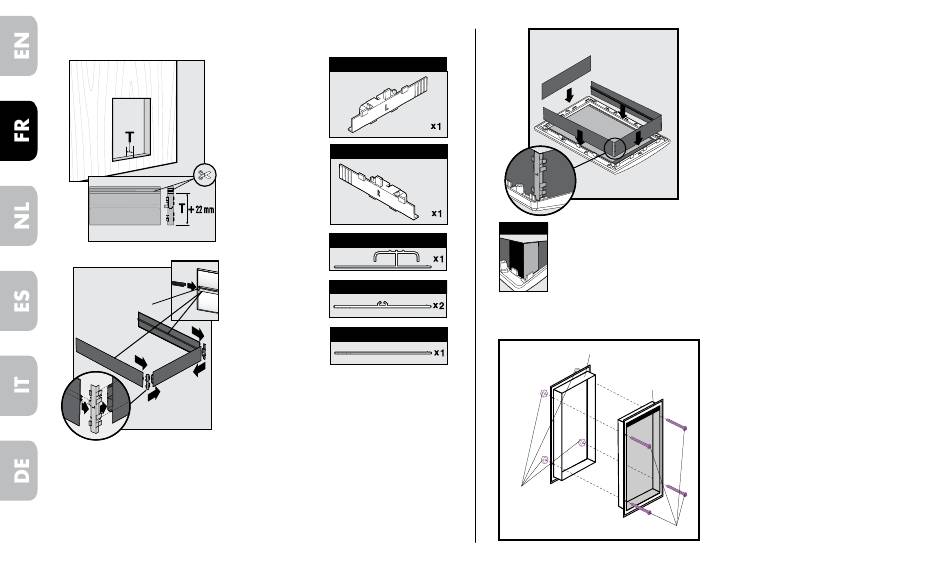 EN
FR
NL
ES
IT
DE

T

T + 22 mm

x1

x1

x1

x2

x1