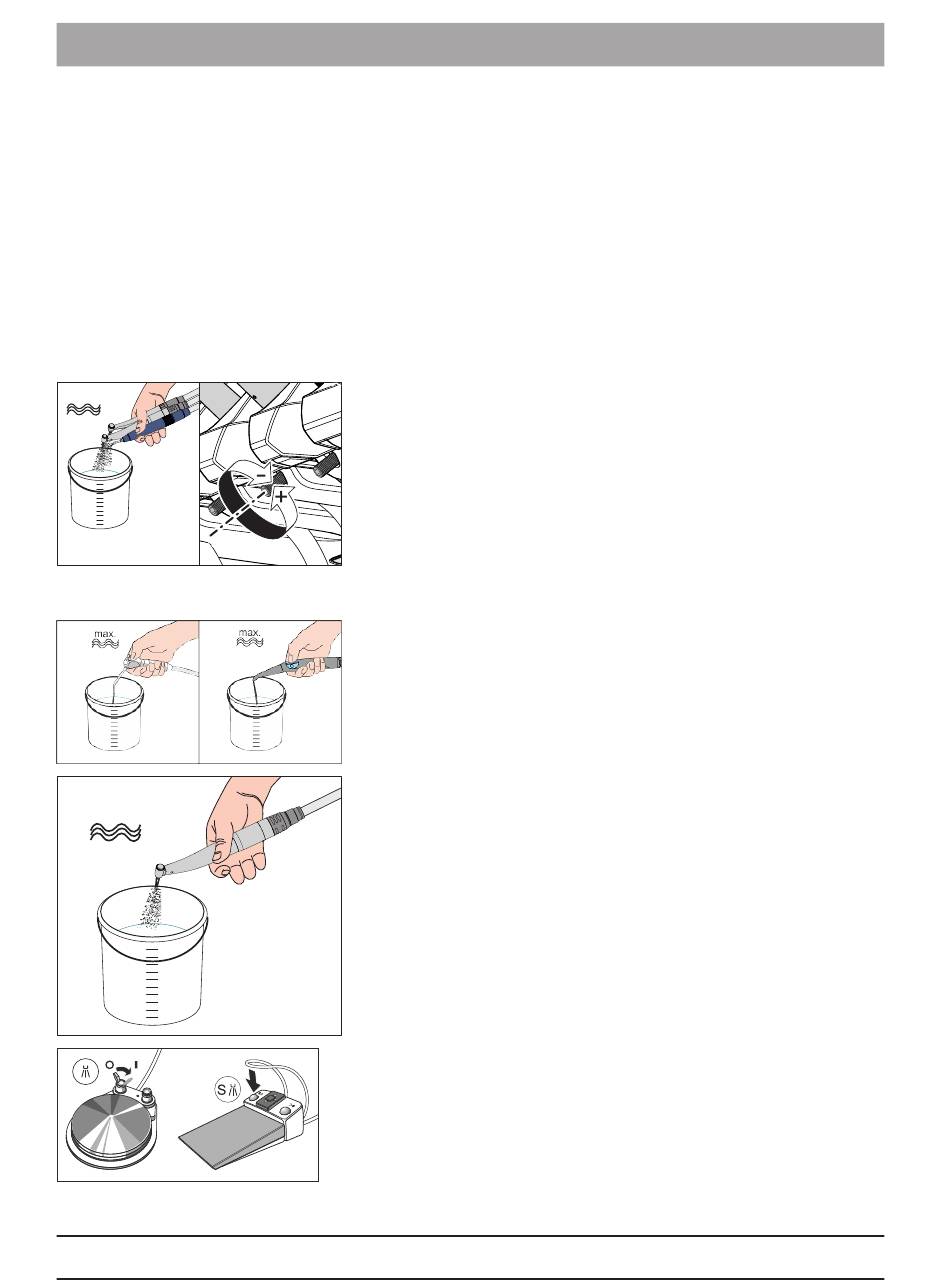 max.

max.

S