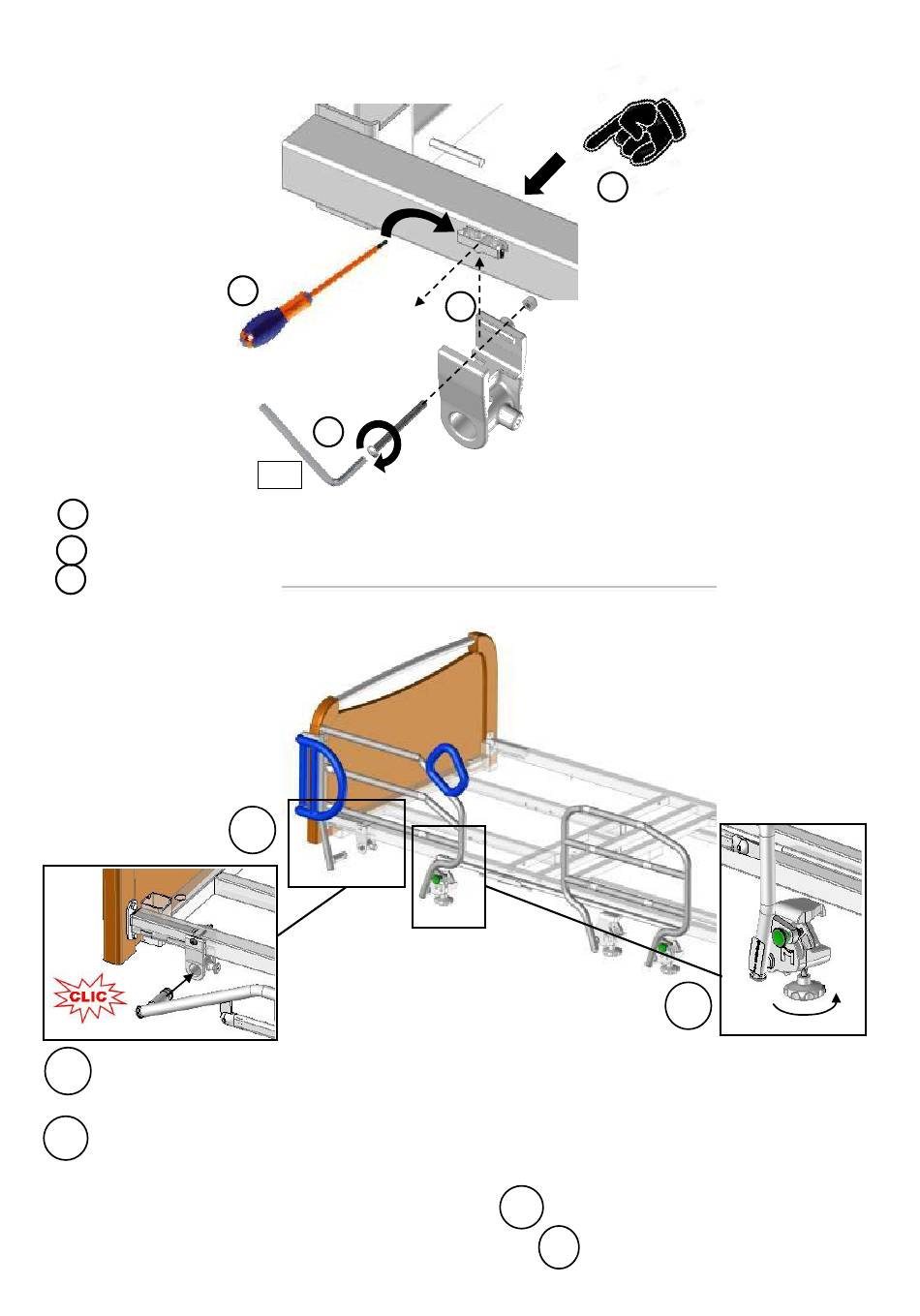 CLIC