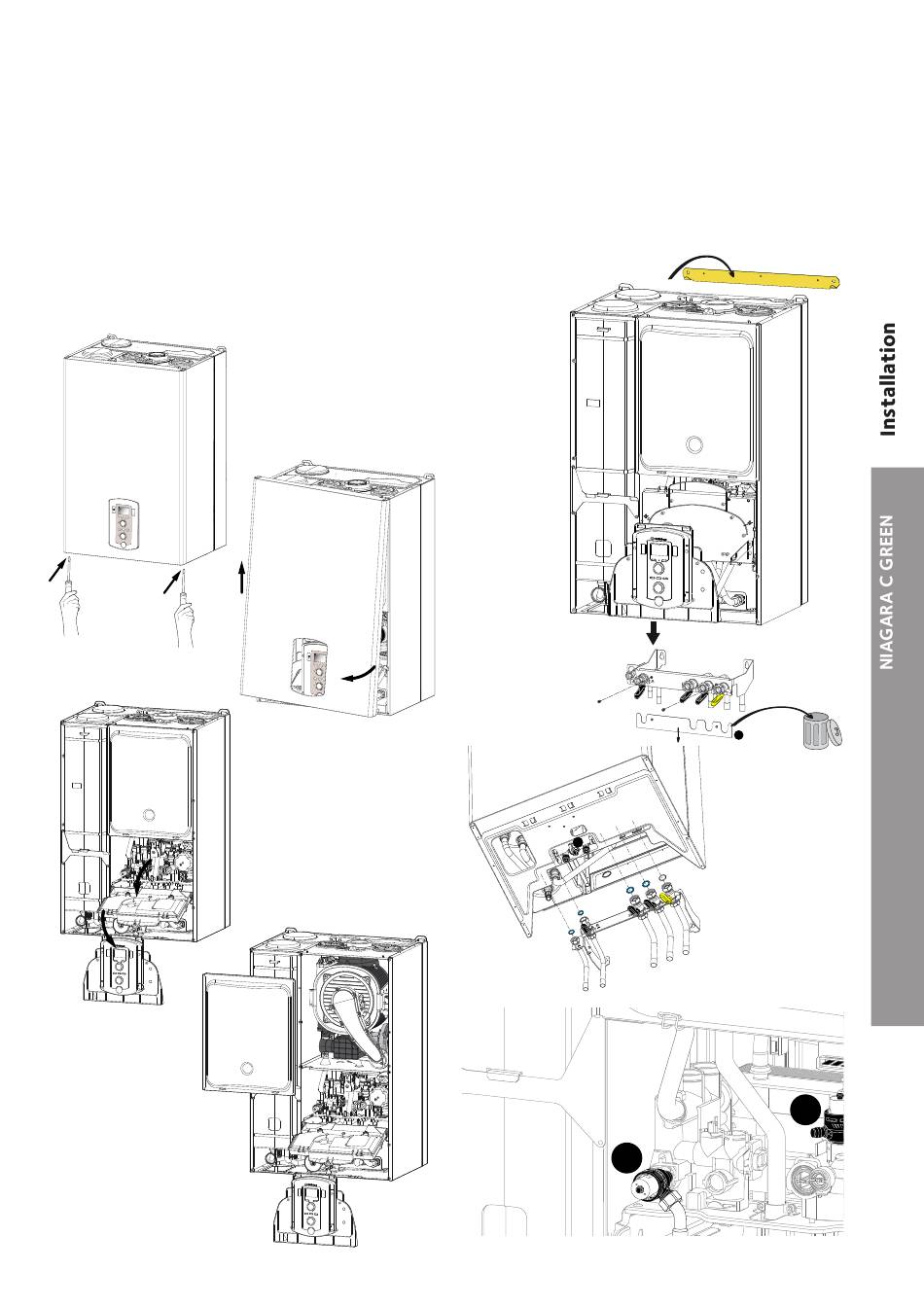 Installation

NIAGARA C GREEN