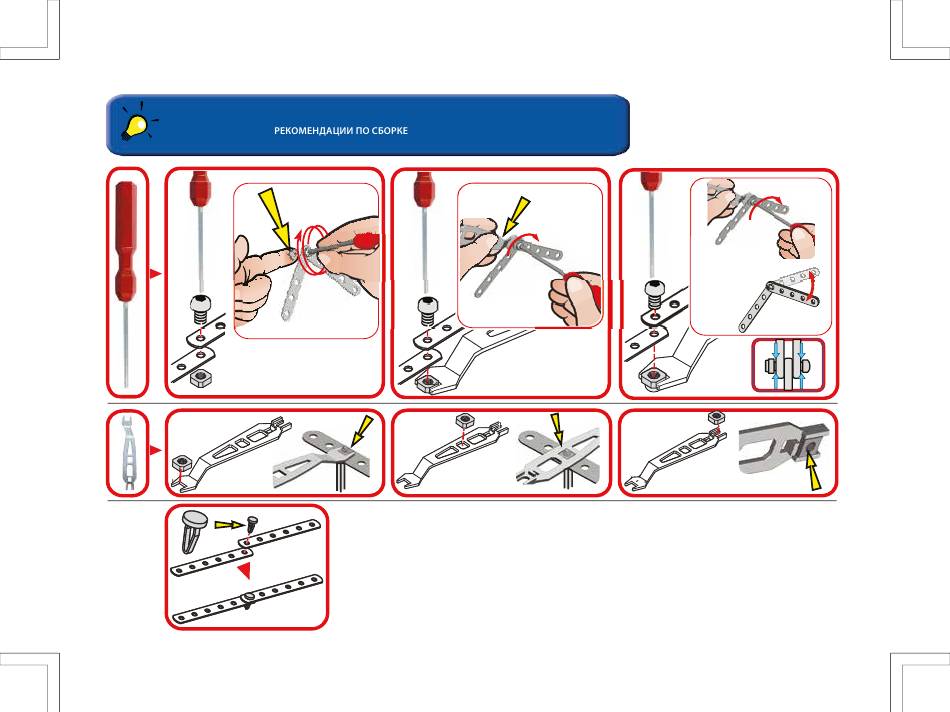 РЕКОМЕНДАЦИИ ПО СБОРКЕ