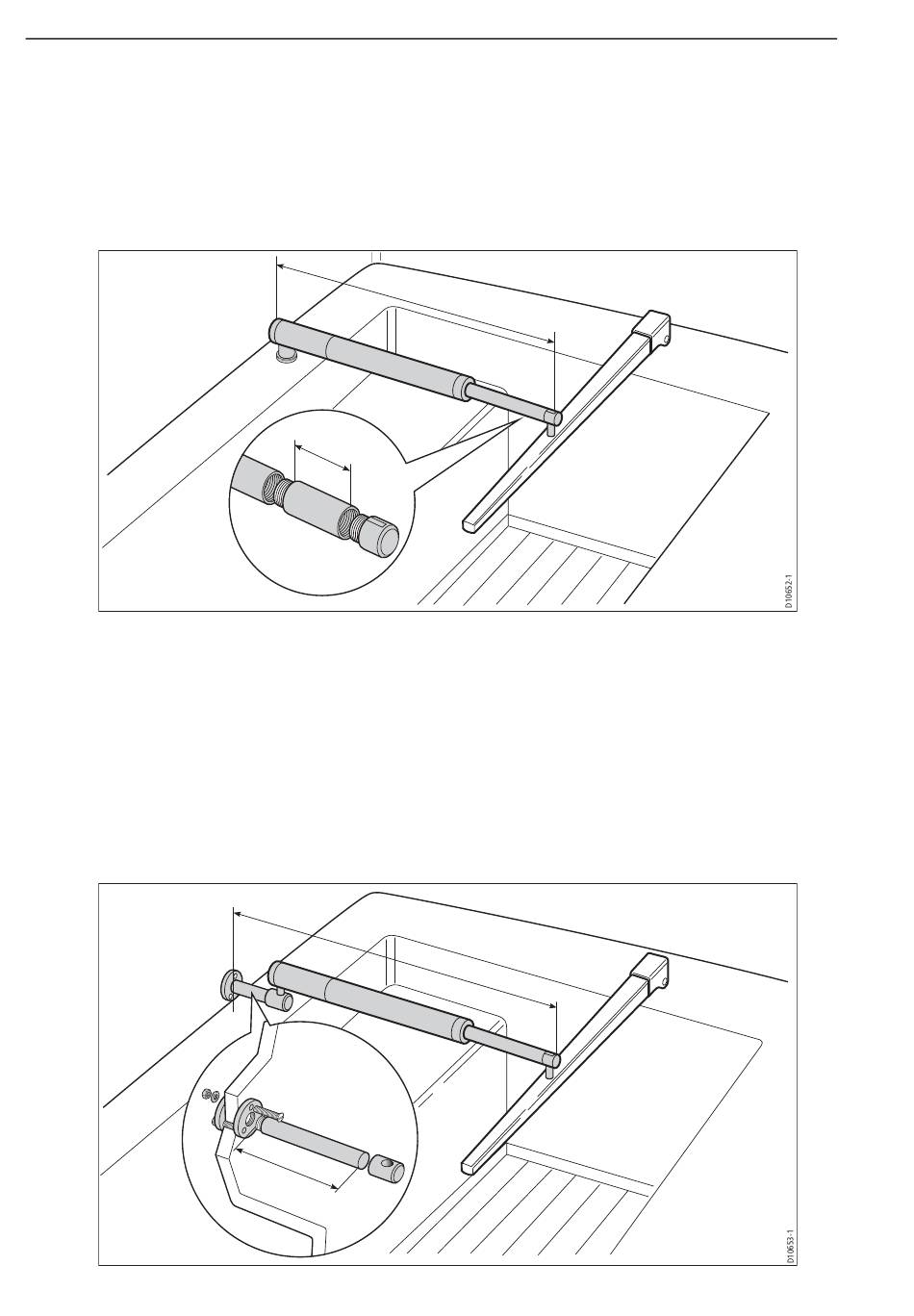 D10652-1

D10653-1