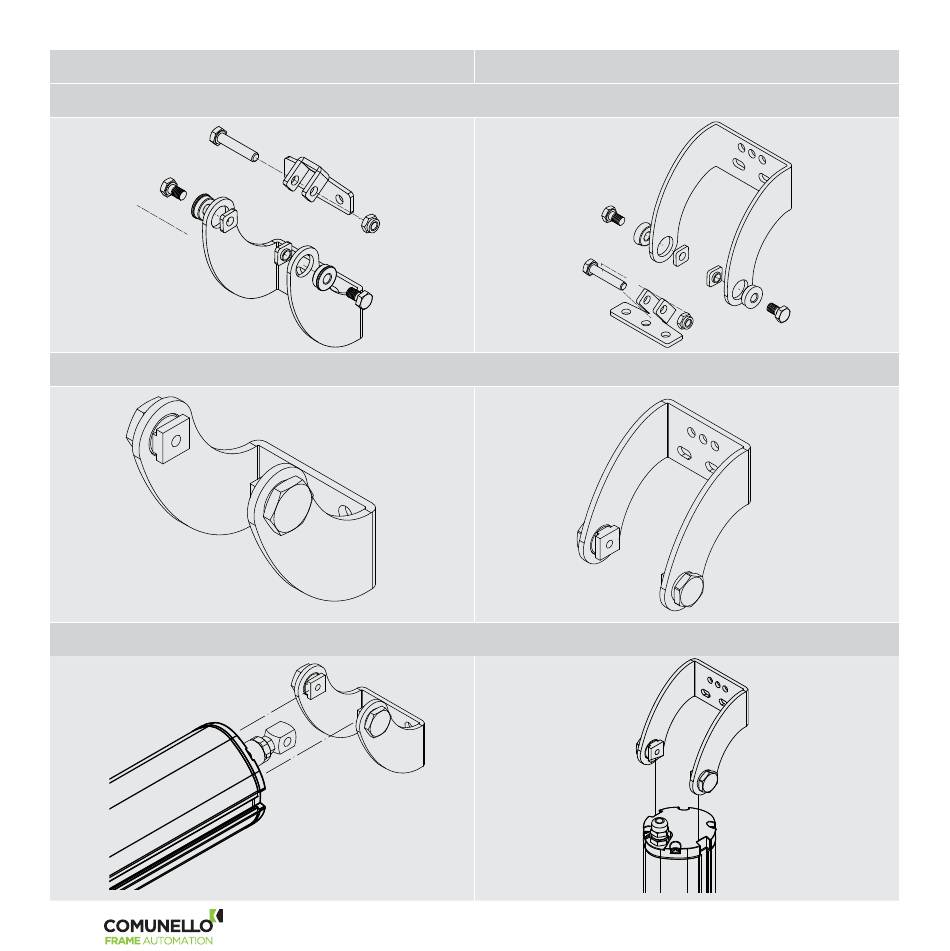 COMUNELLO
FRAME AUTOMATION