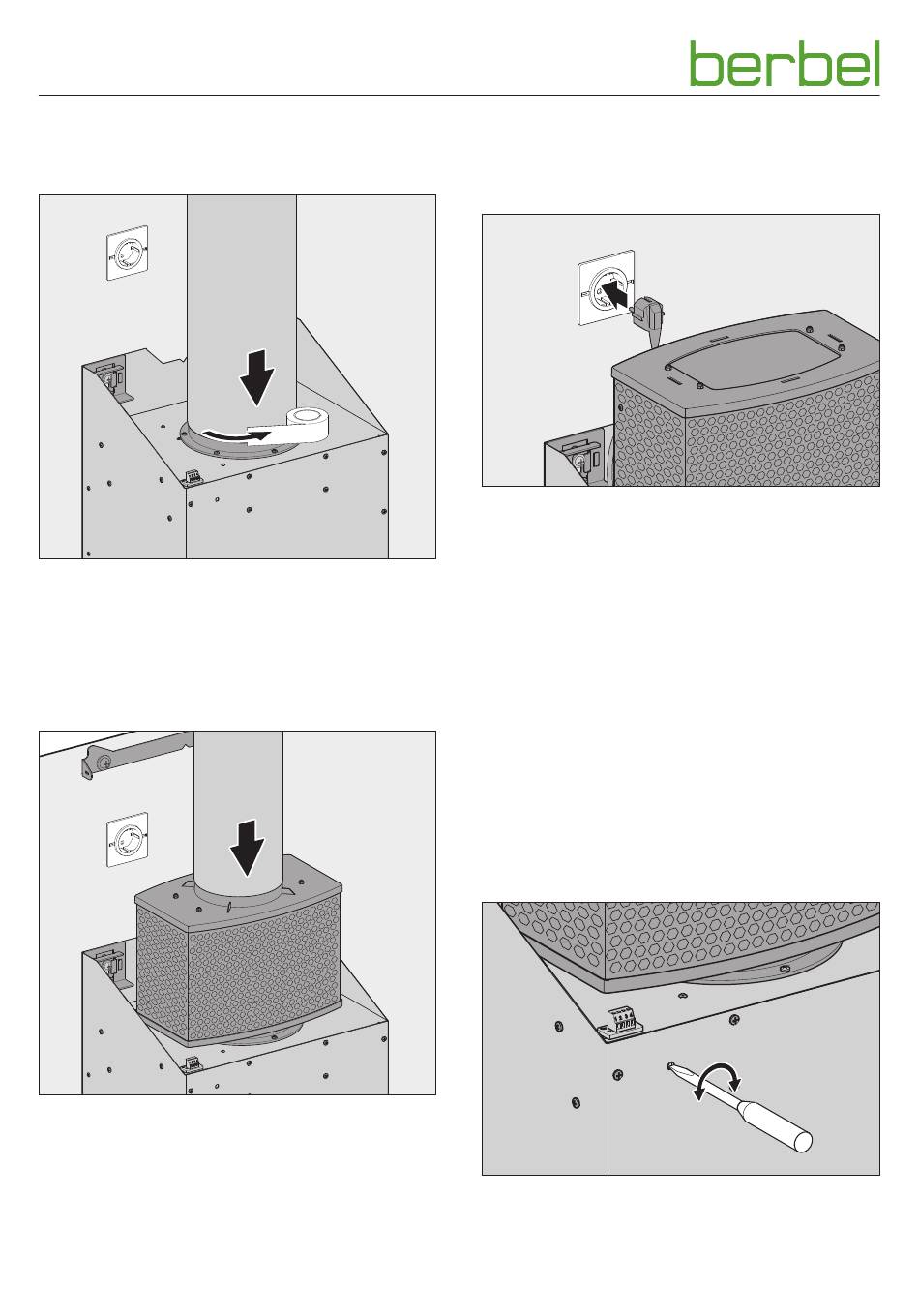 berbel