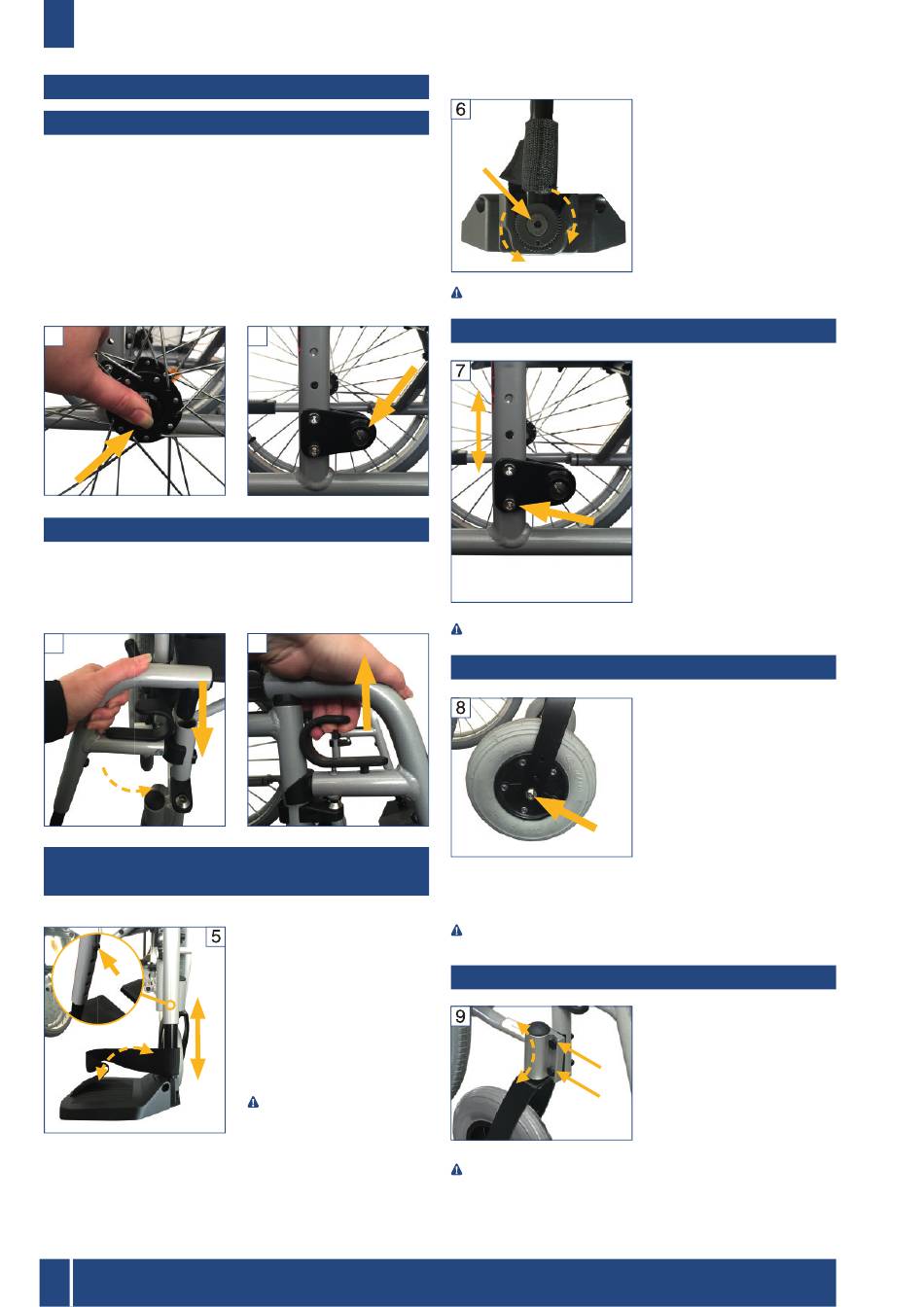 6

7

8

5

9