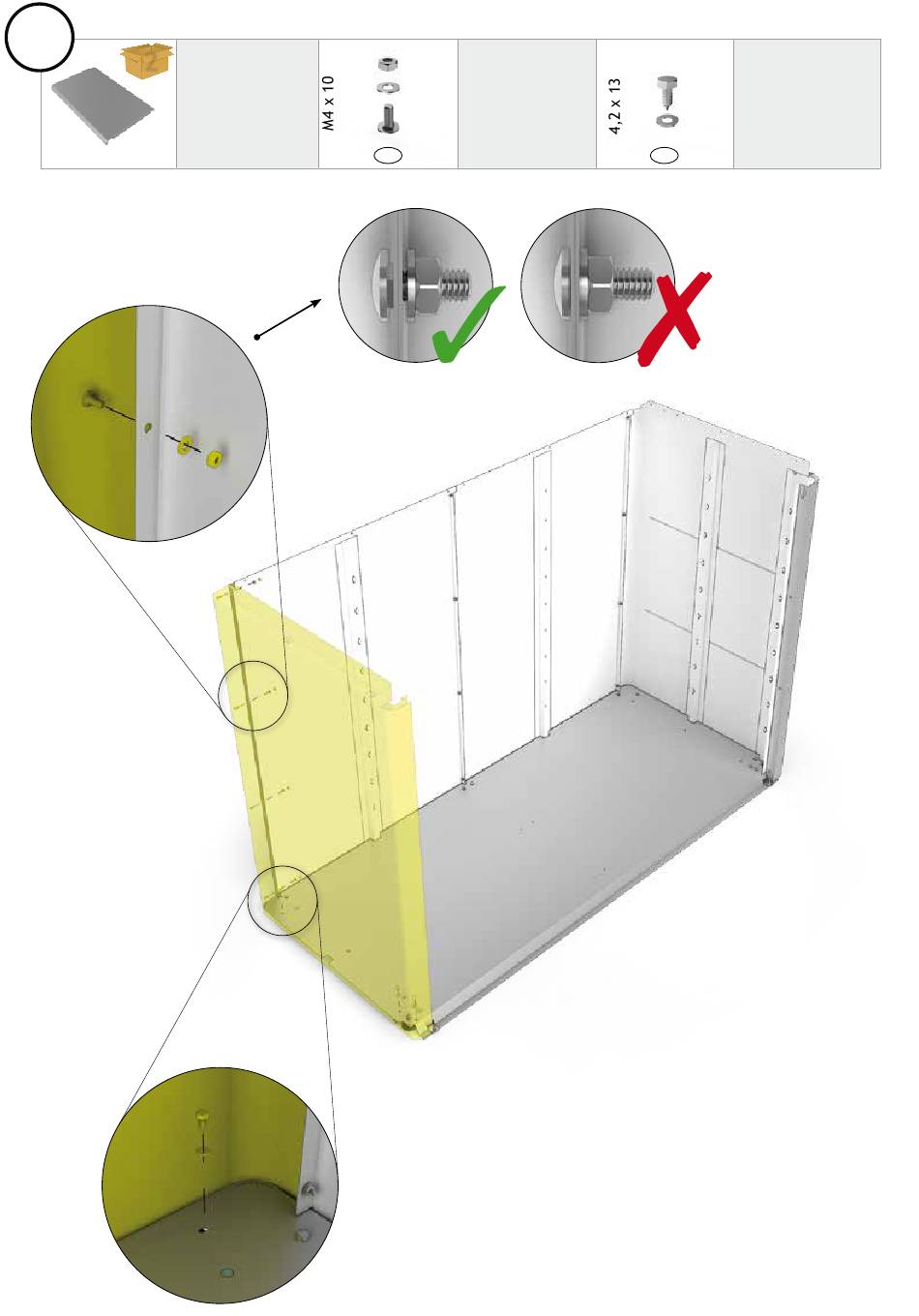 2

M4 x 10

4,2 x 13