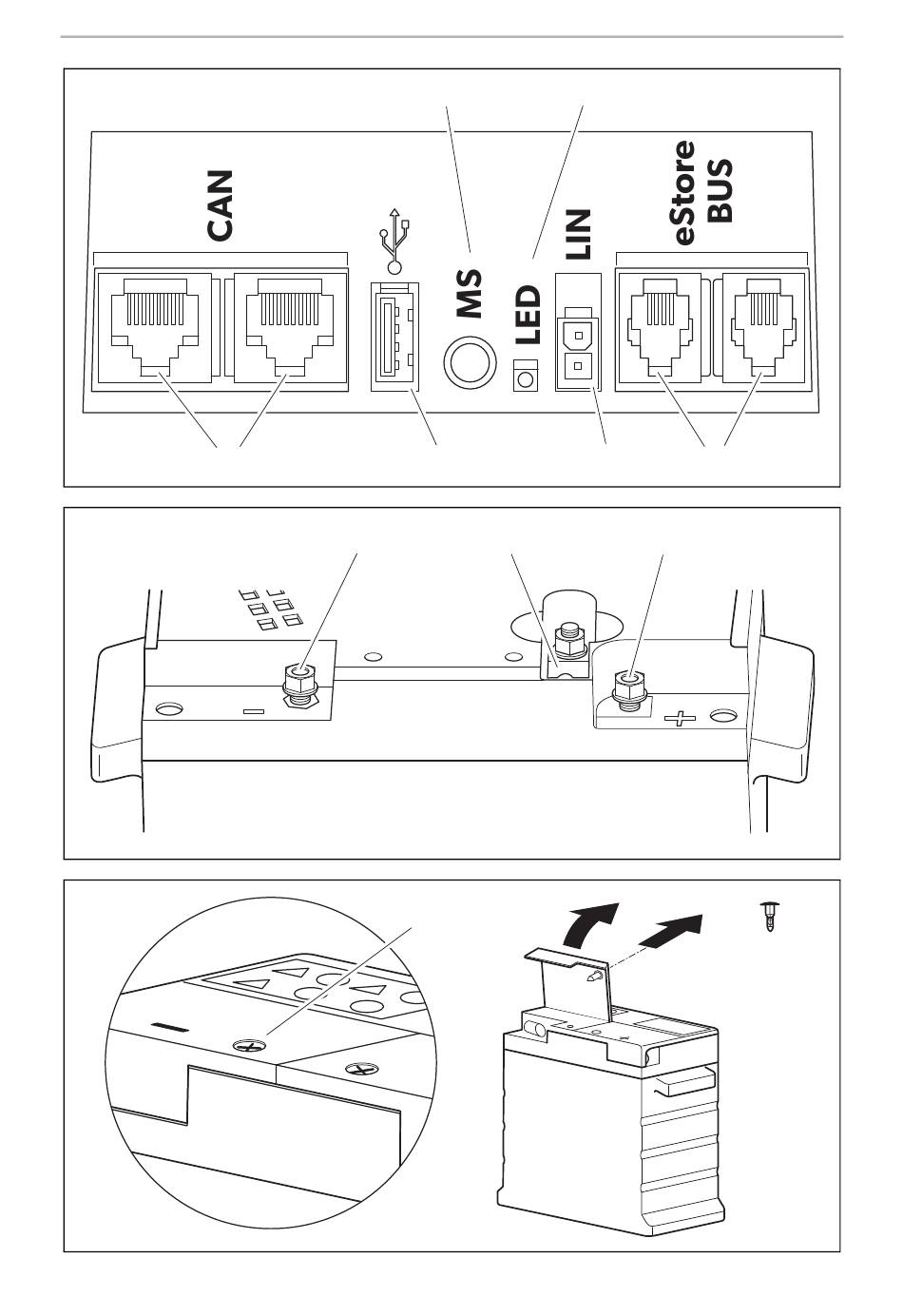 CAN

MS

LED

LIN

eStore BUS