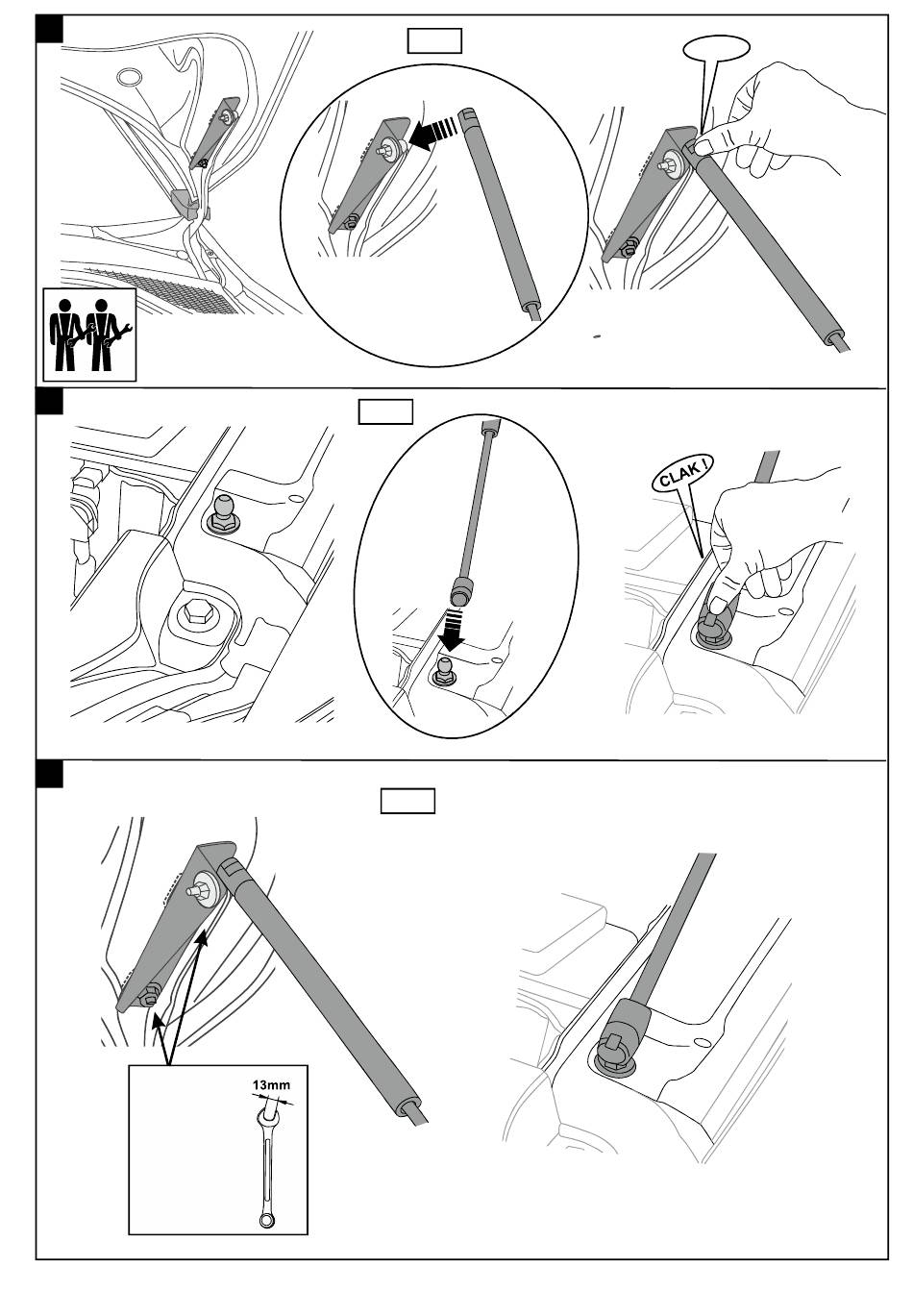 CLAK !

13mm