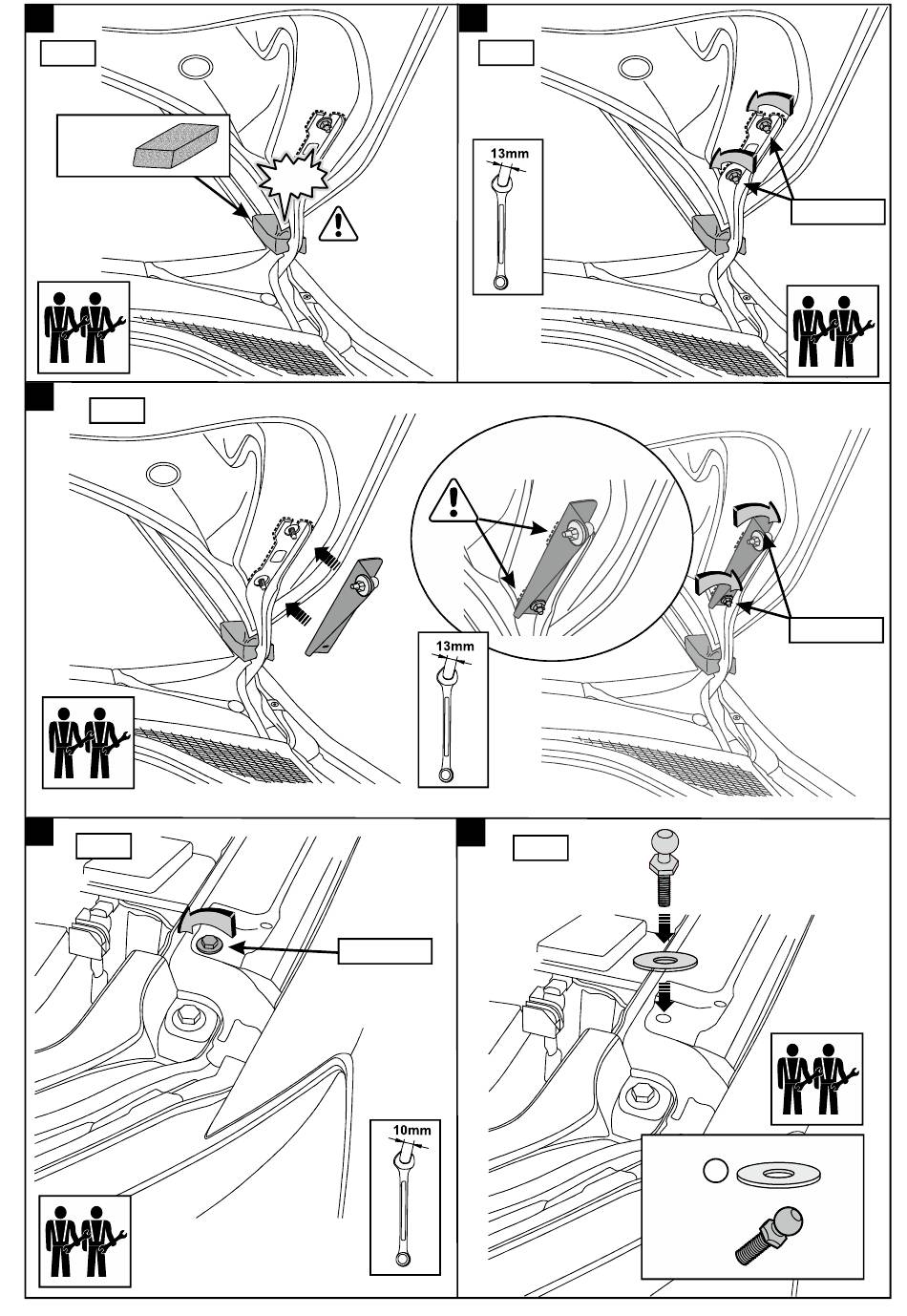 13mm

13mm

10mm