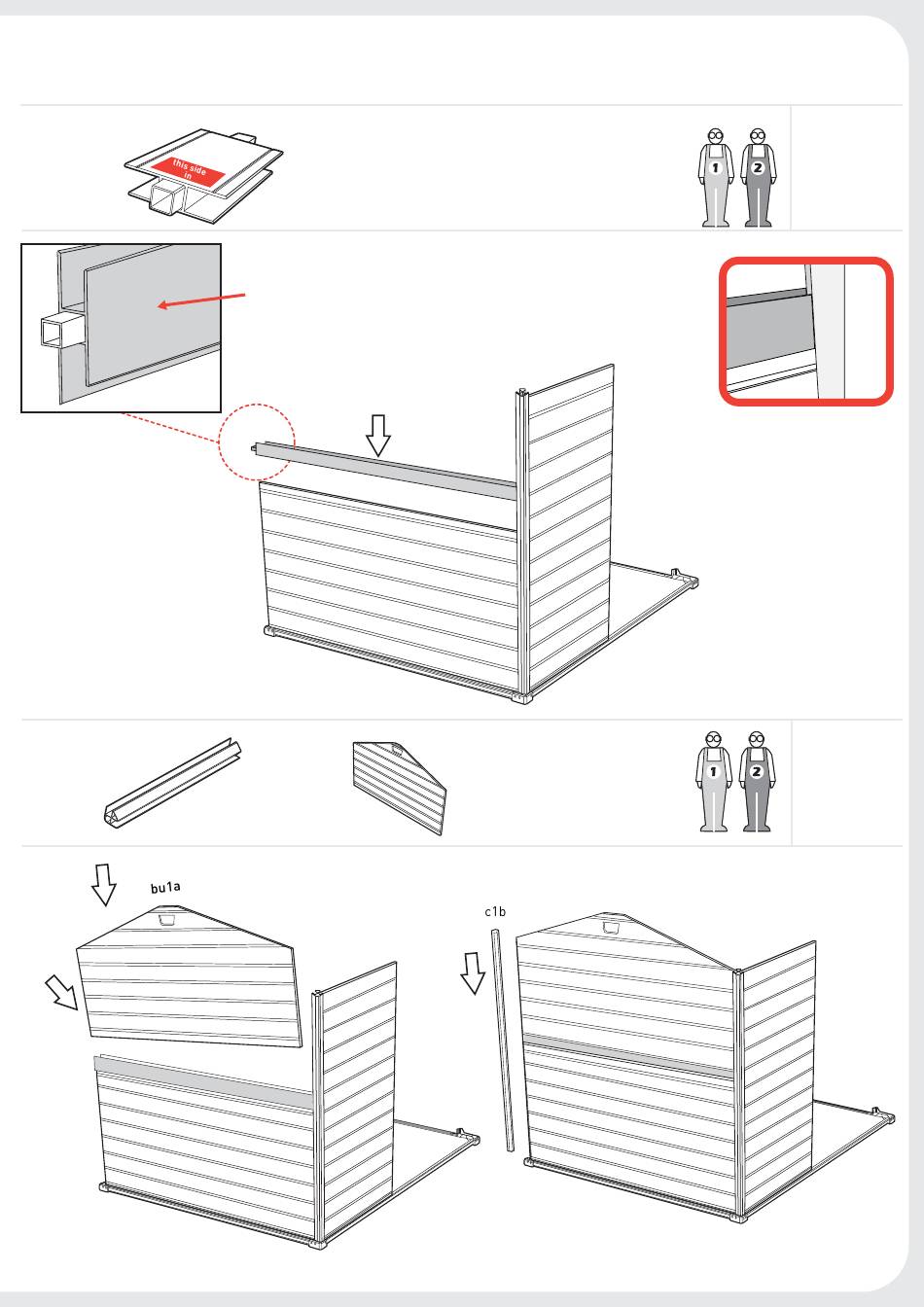 this side in

1 2

1 2

bu1a

c1b