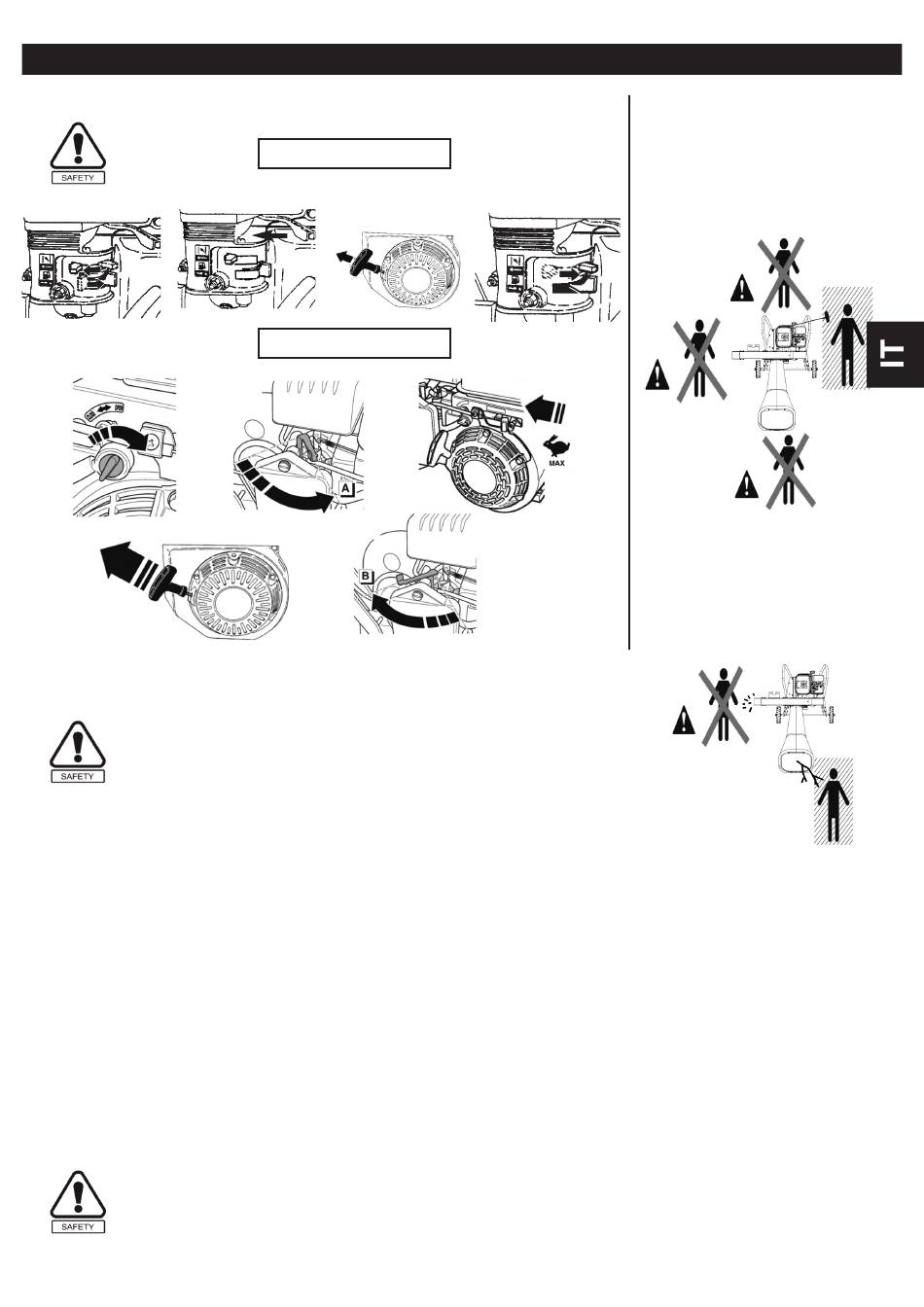 SAFETY

IT

MAX

A

B

SAFETY

SAFETY