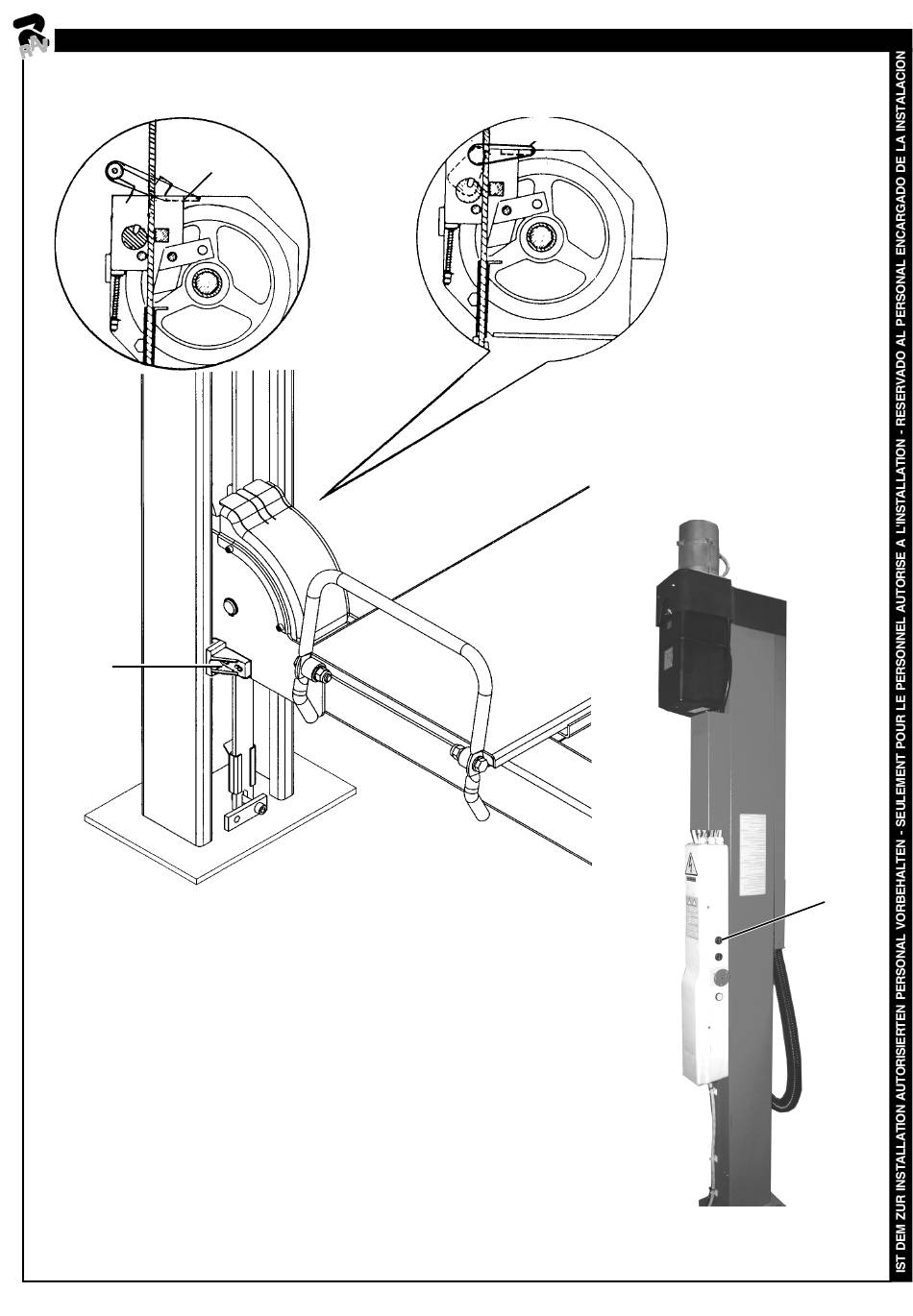 RAV

IST DEM ZUR INSTALLATION AUTORISIERTEN PERSONAL VORBEHALTEN - SEULEMENT POUR LE PERSONNEL AUTORISE A L'INSTALLATION - RESERVADO AL PERSONAL ENCARGADO DE LA INSTALACION