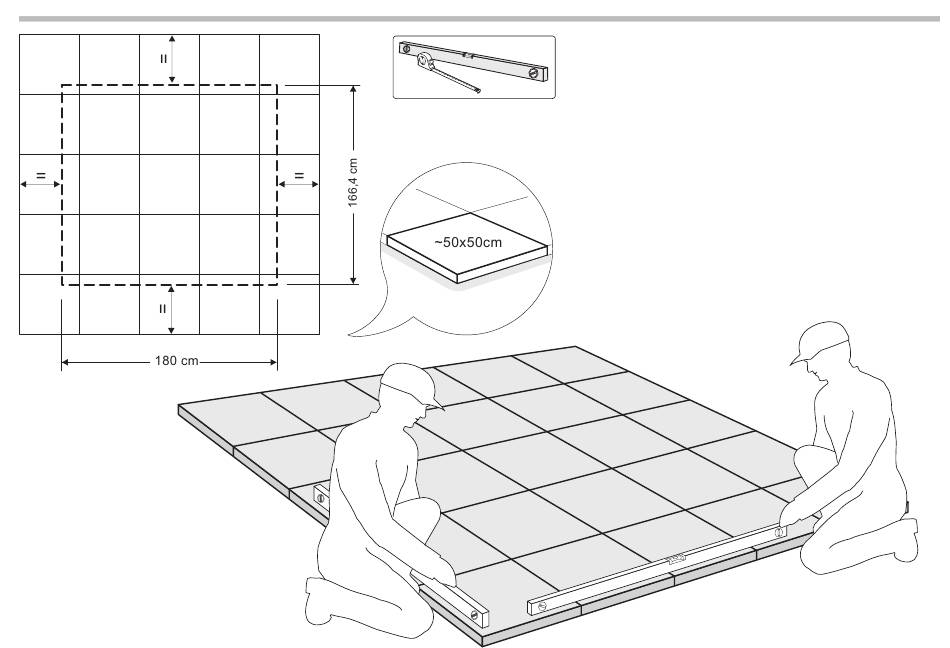 =
=
=
=
166,4 cm
~50x50cm
180 cm