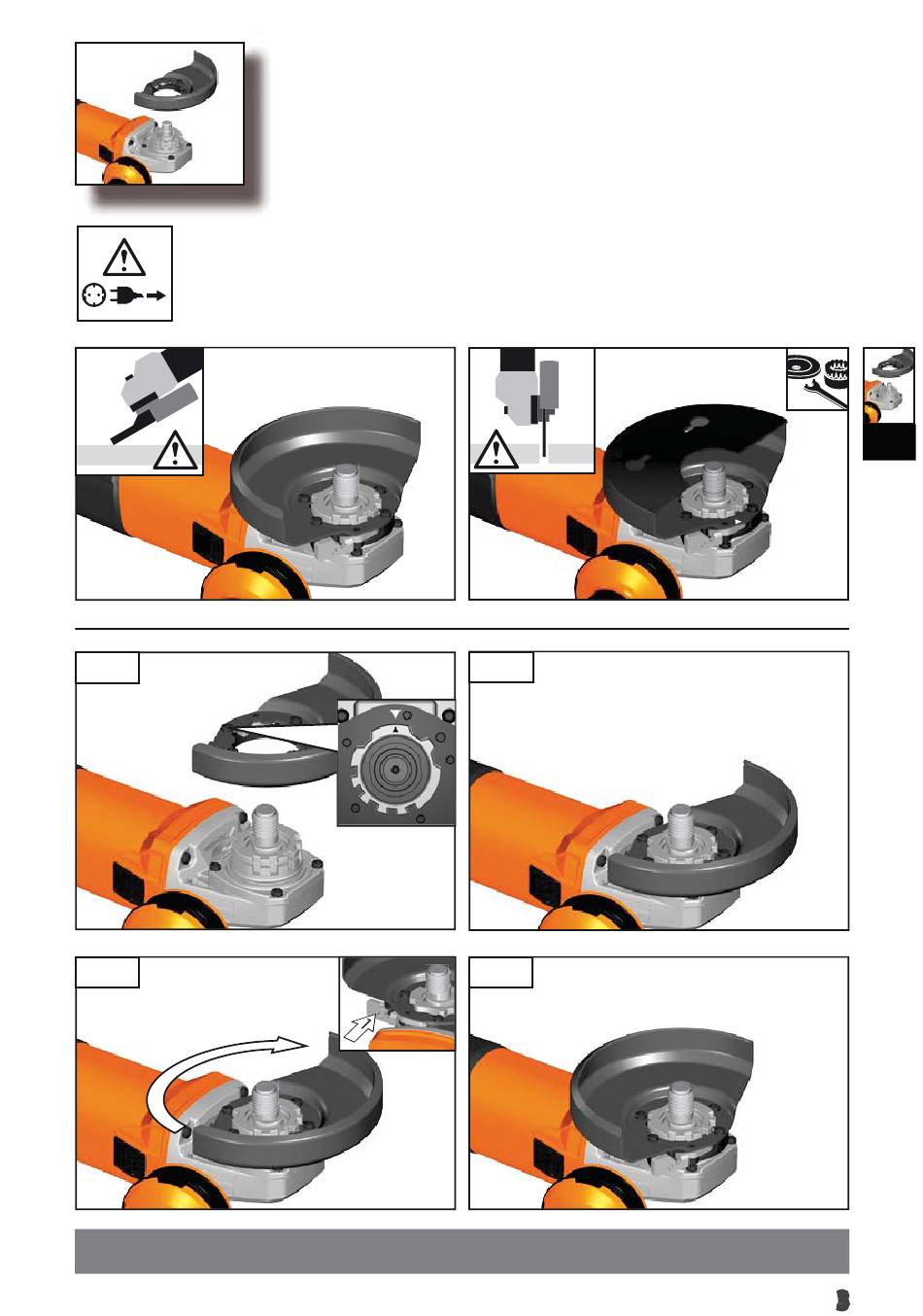 3