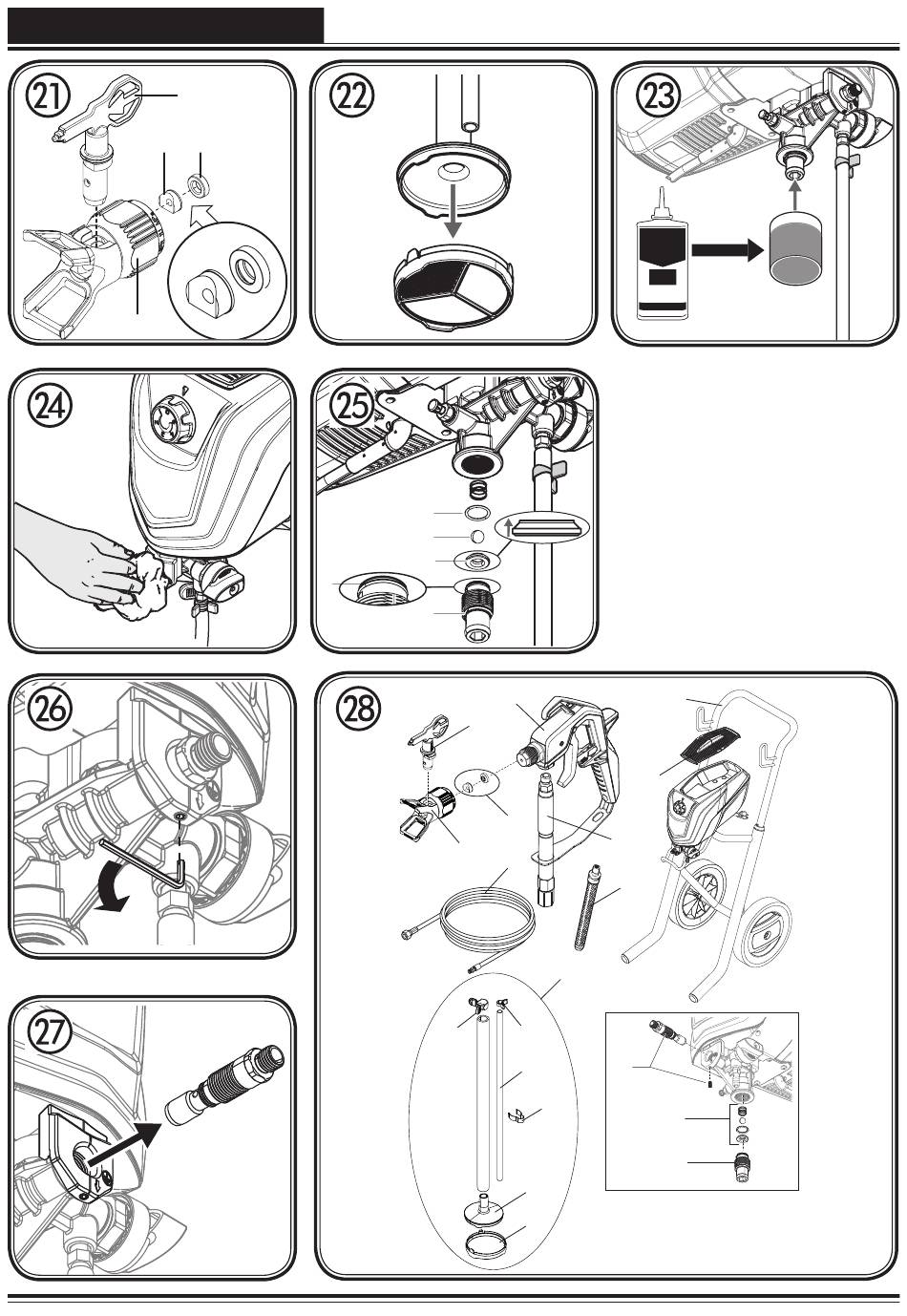 21

22

23

24

25

26

27

28