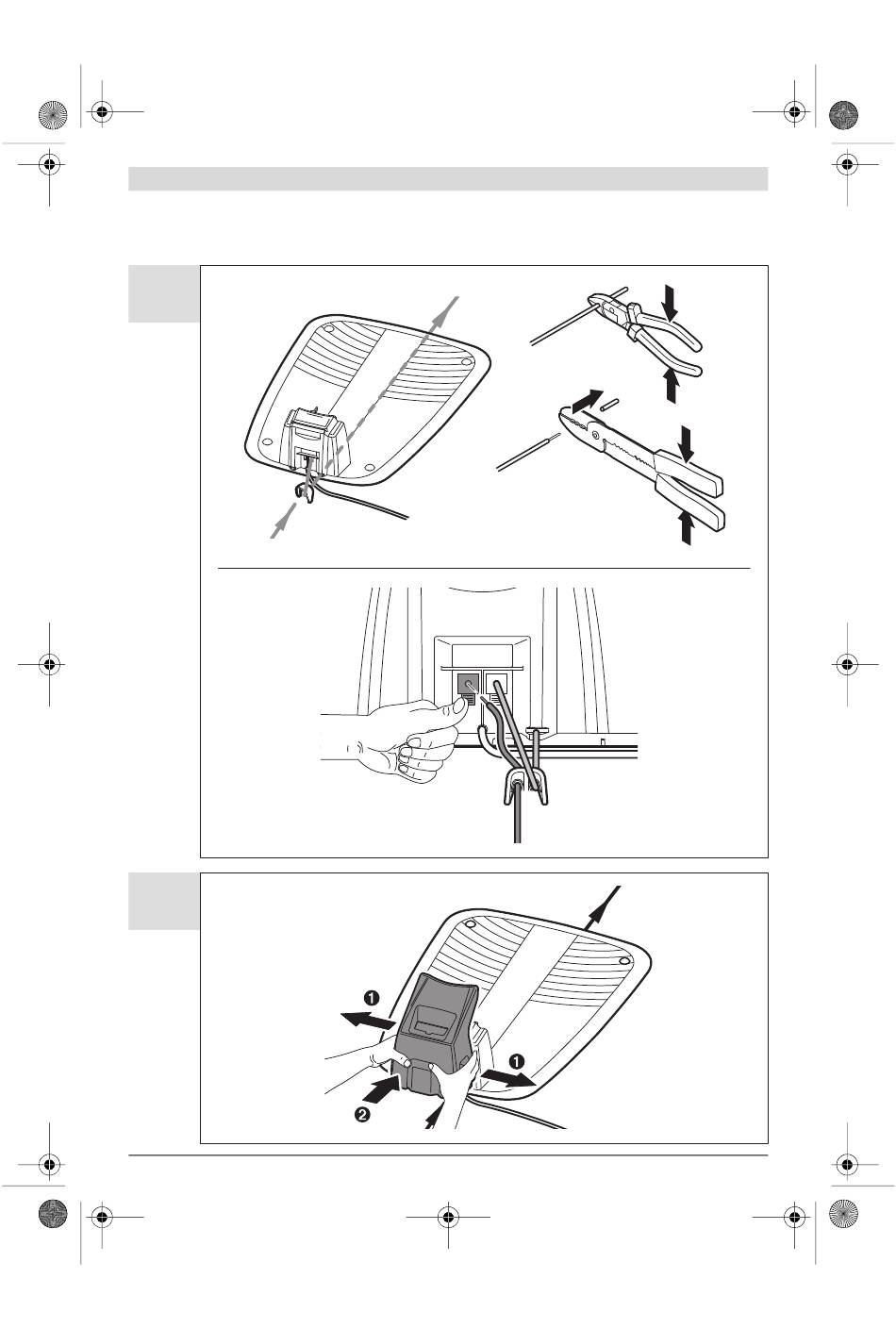 ❶
❶
❷