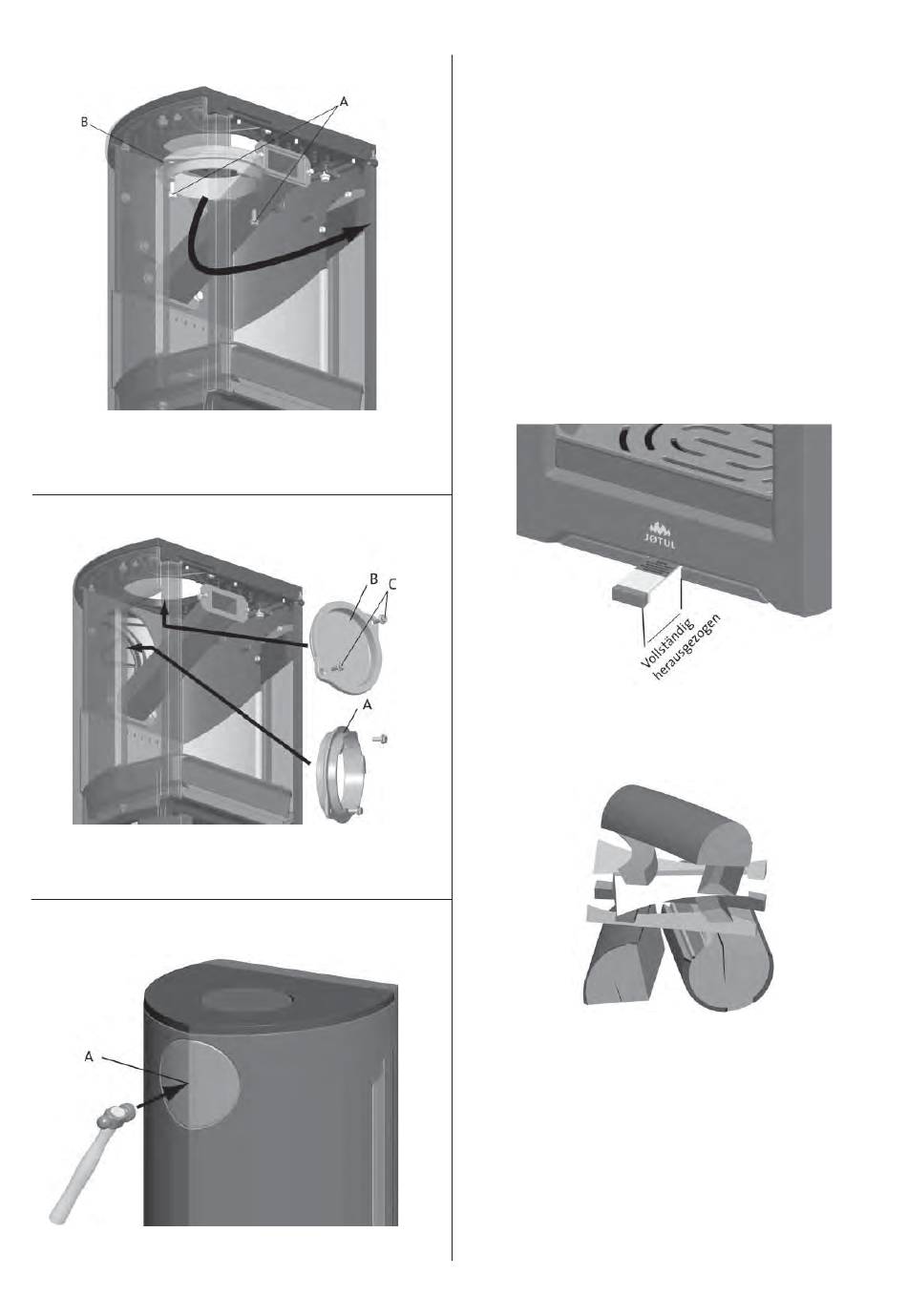 B

A

B

C

A

A

JØTUL

Vollständig herausgezogen