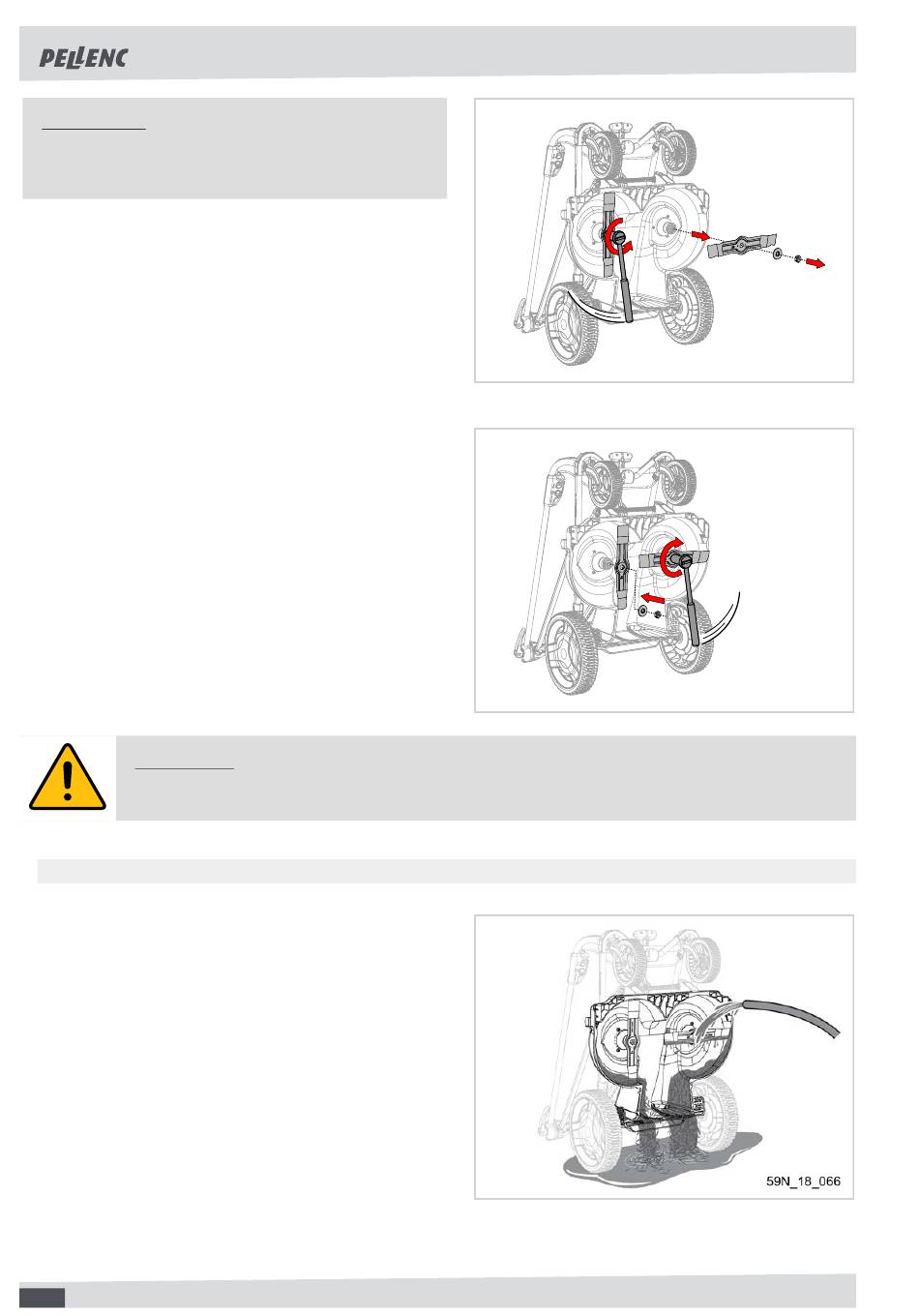 PELLENC

59N_18_066