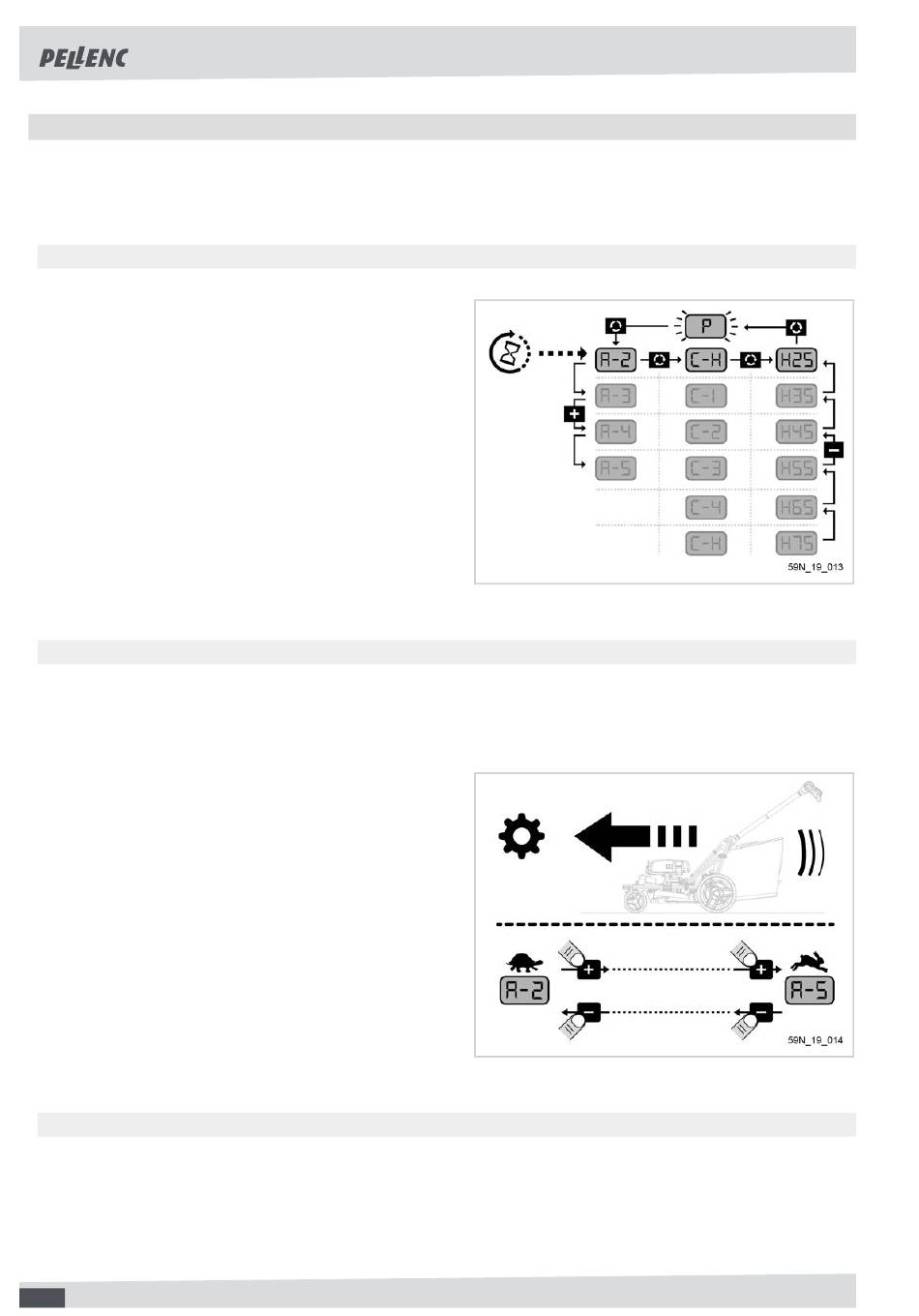 PELLENC

P

A-2 C-H H25

A-3 C-1 H35

A-4 C-2 H45

A-5 C-3 H55

C-4 H65

C-H H75

59N_19_013

A-2 A-5

59N_19_014