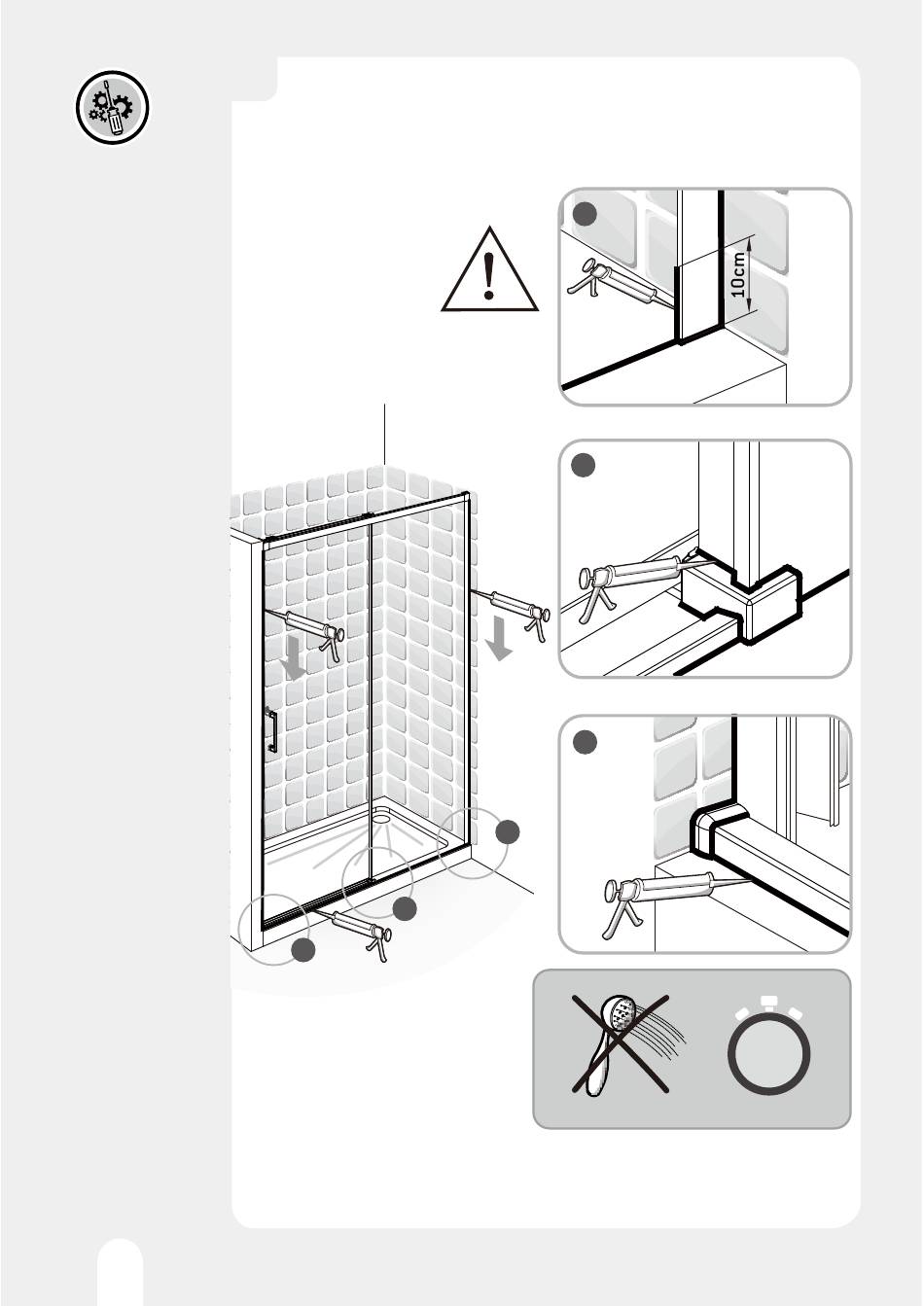 10cm