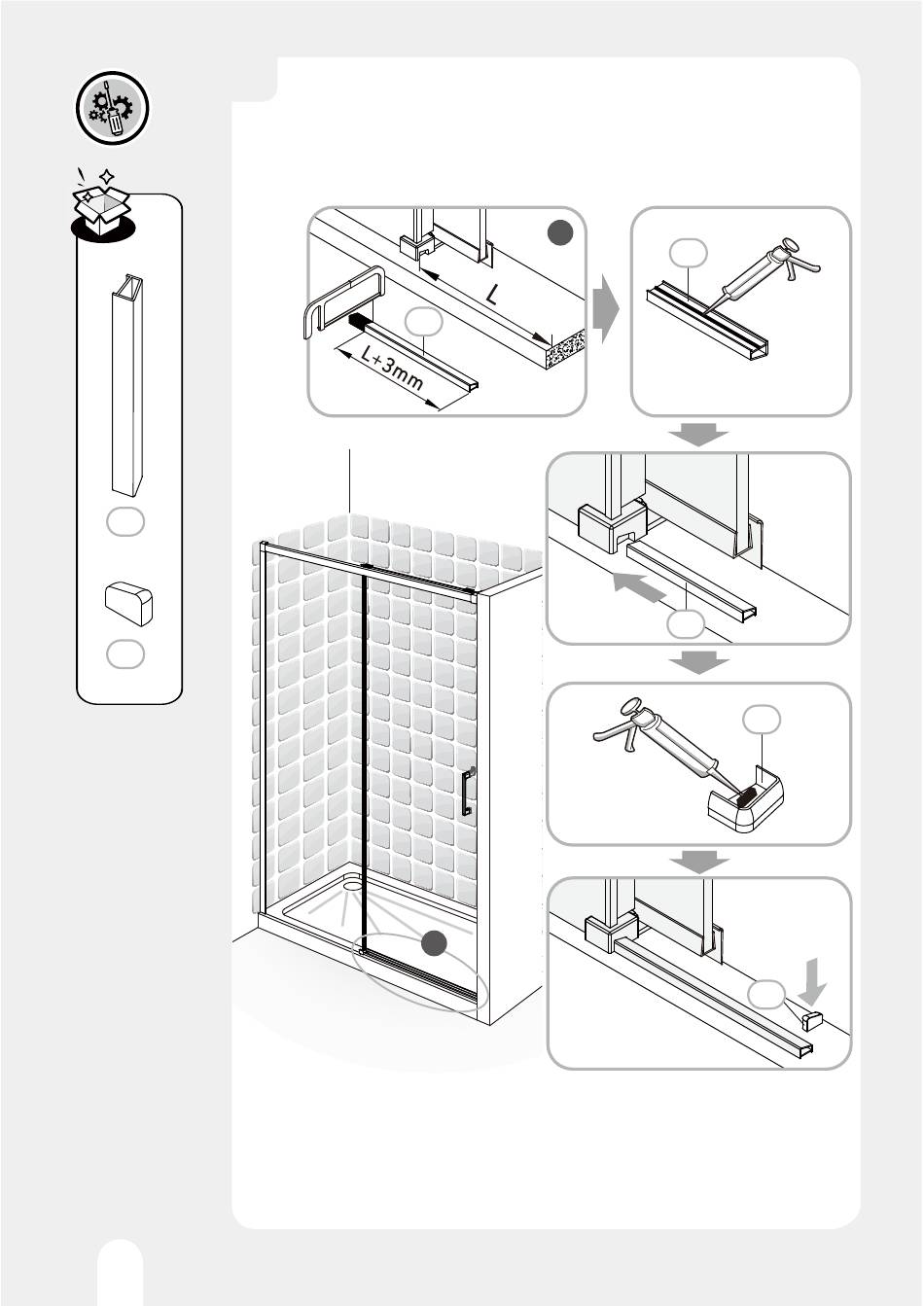 L

L+3mm