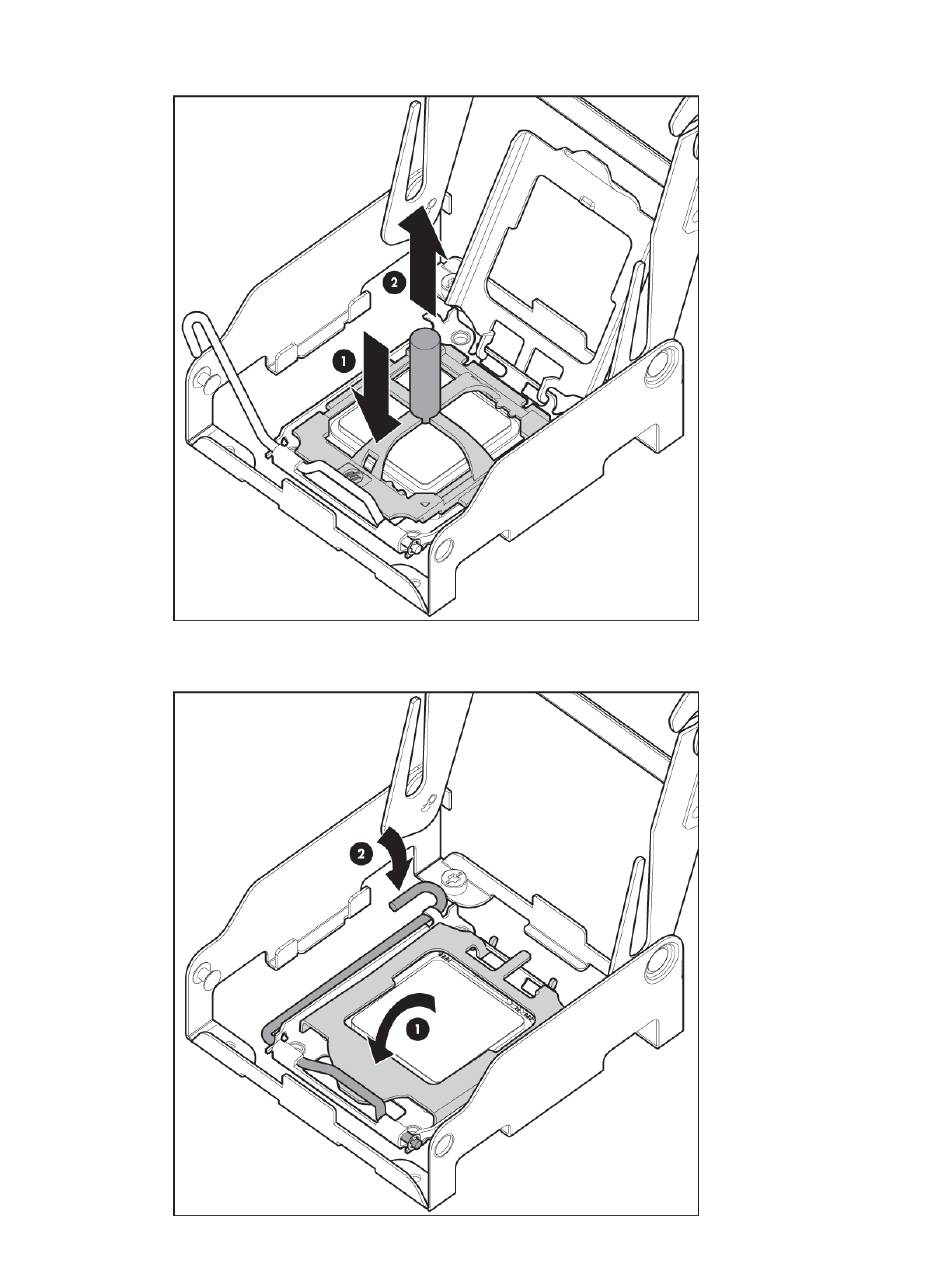 2
1

2
1