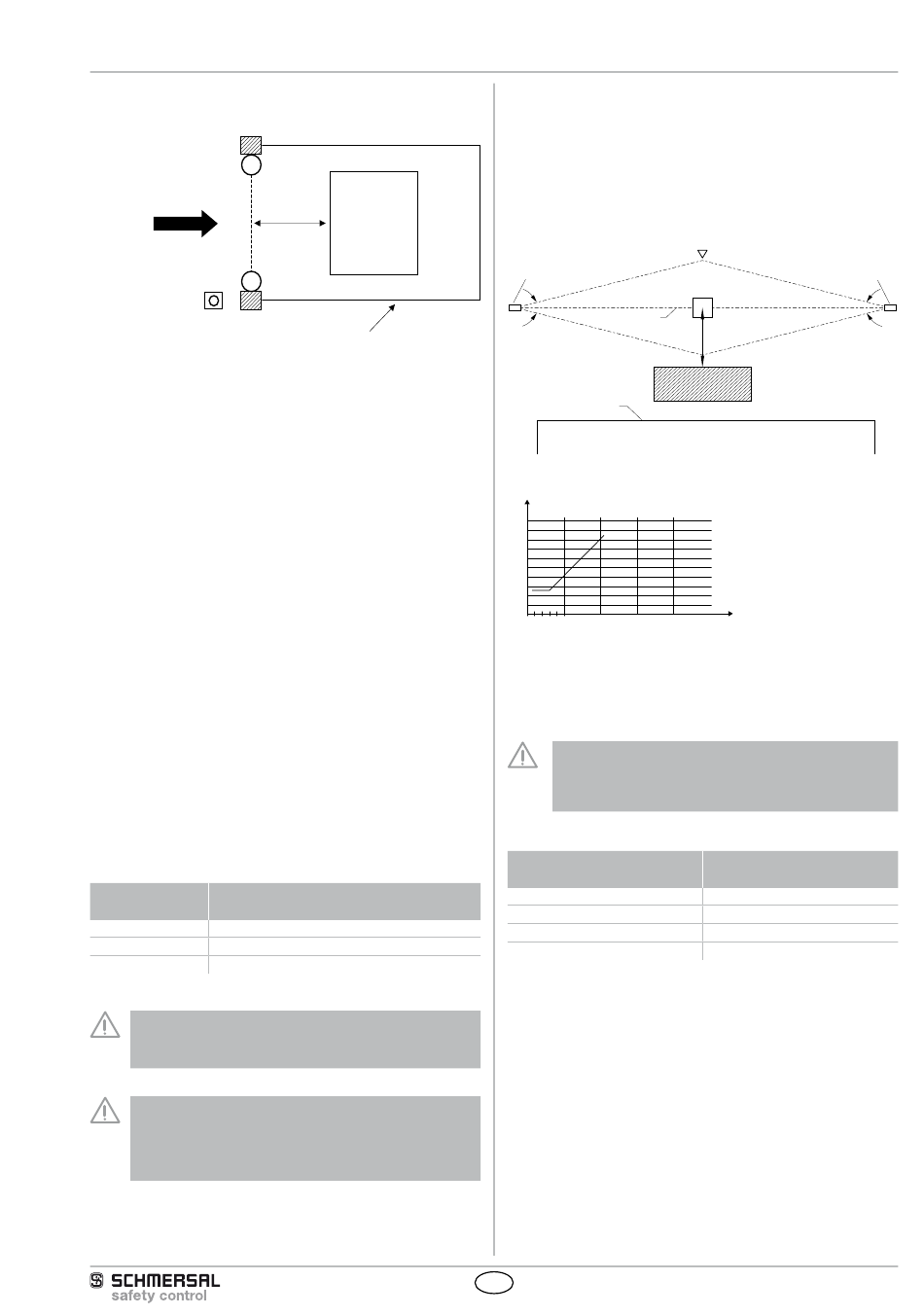 SCHMERSAL
safety control