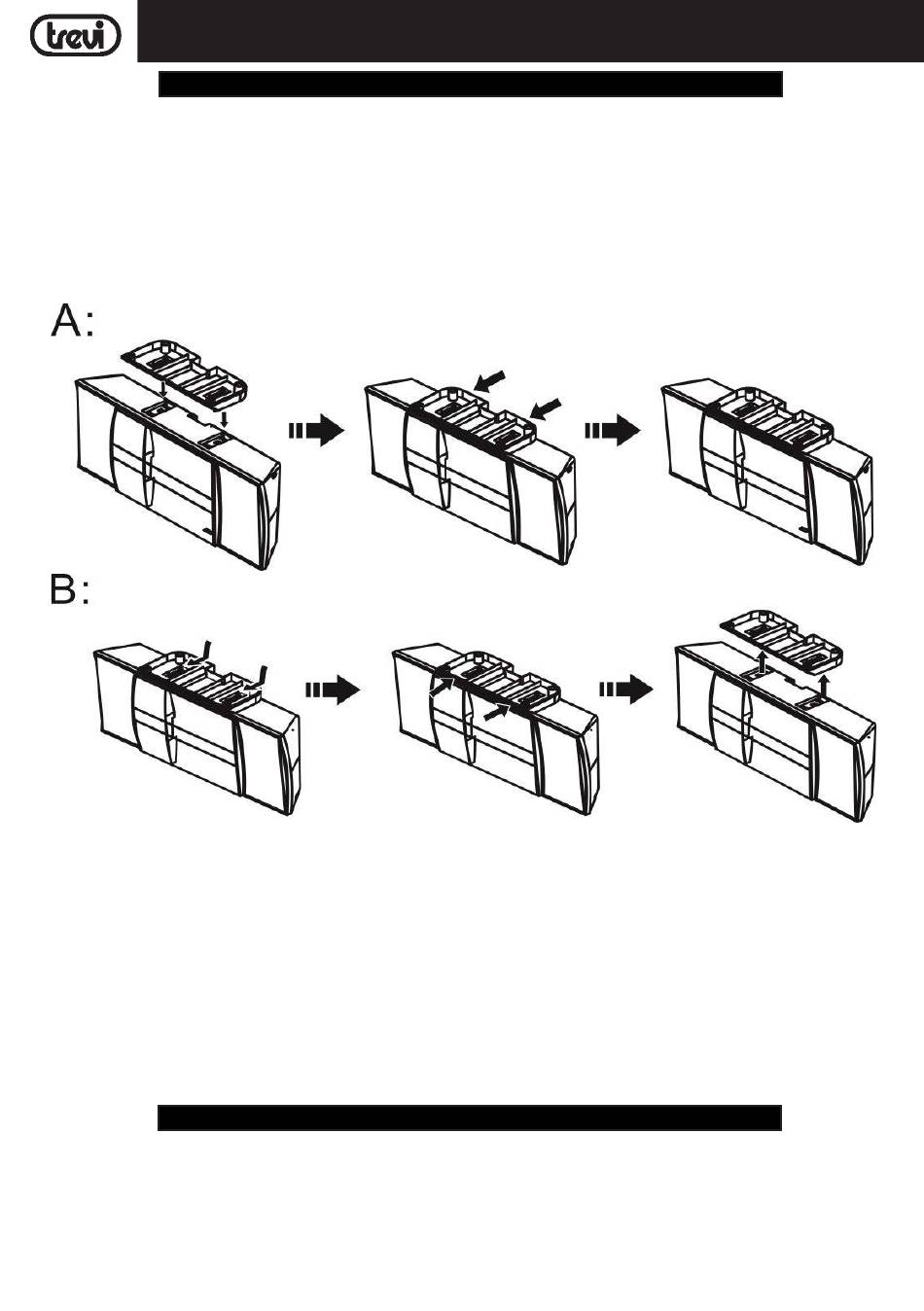 trevi

A:

B: