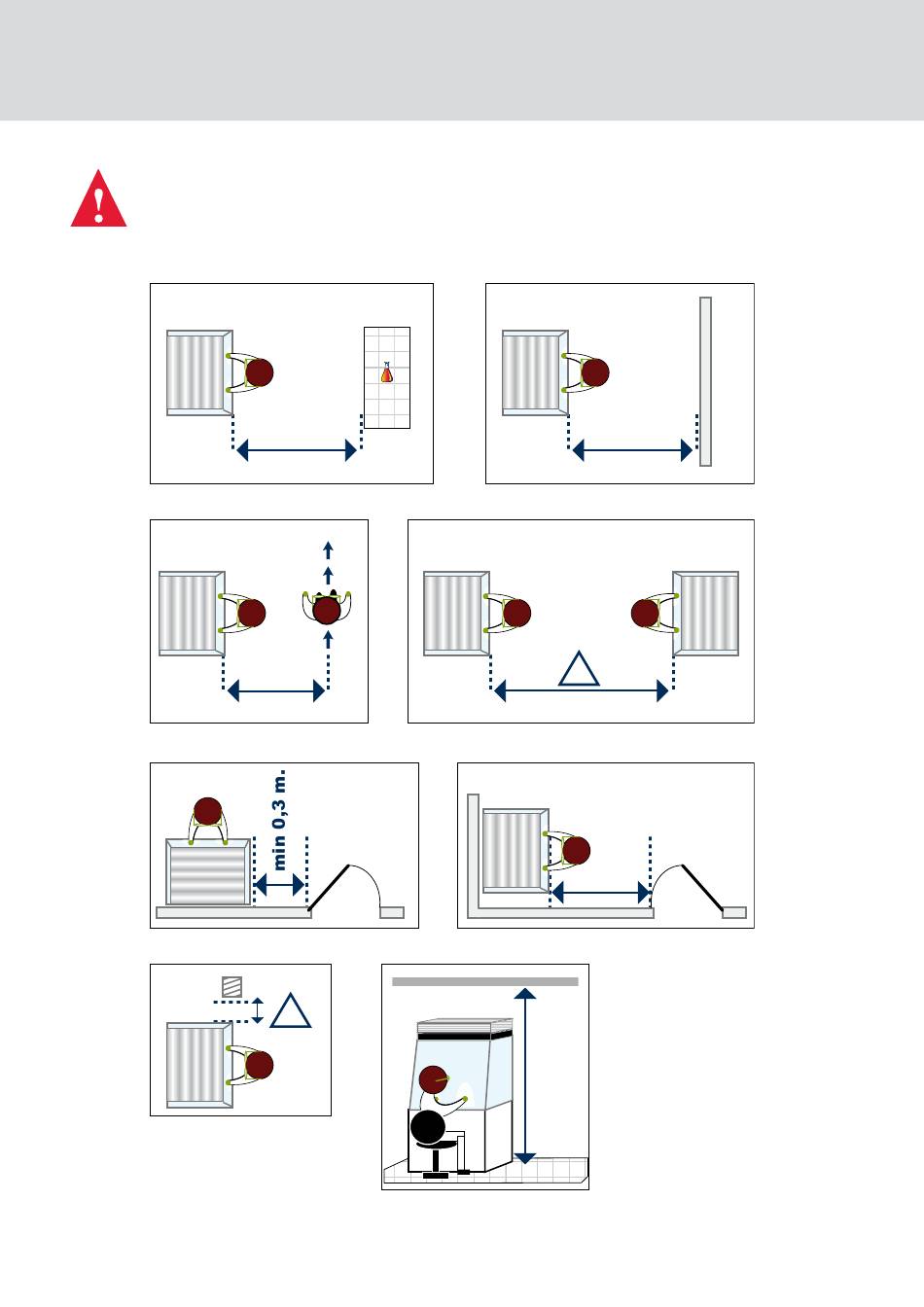 min 0,3 m.