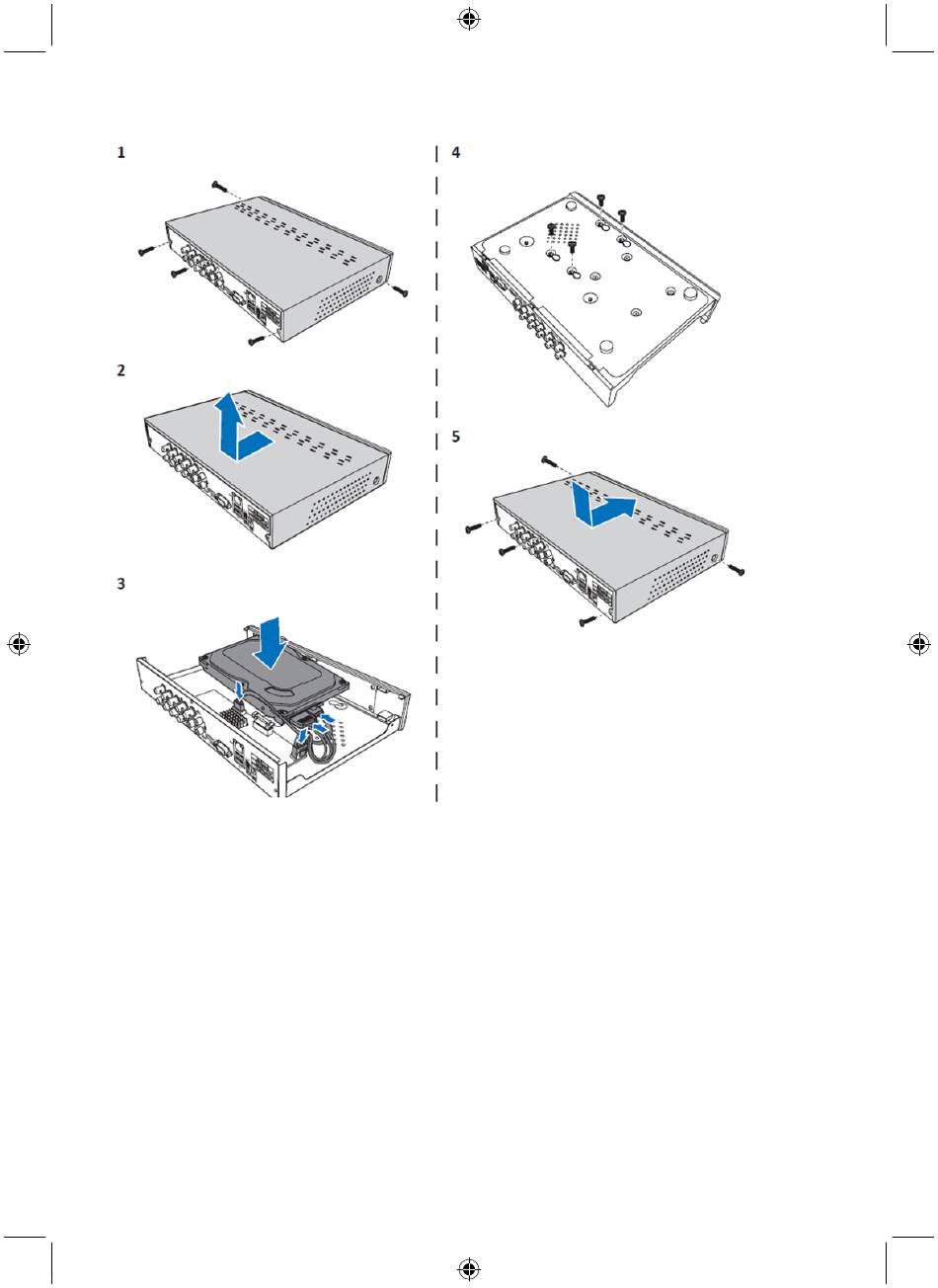 1

2

3

4

5