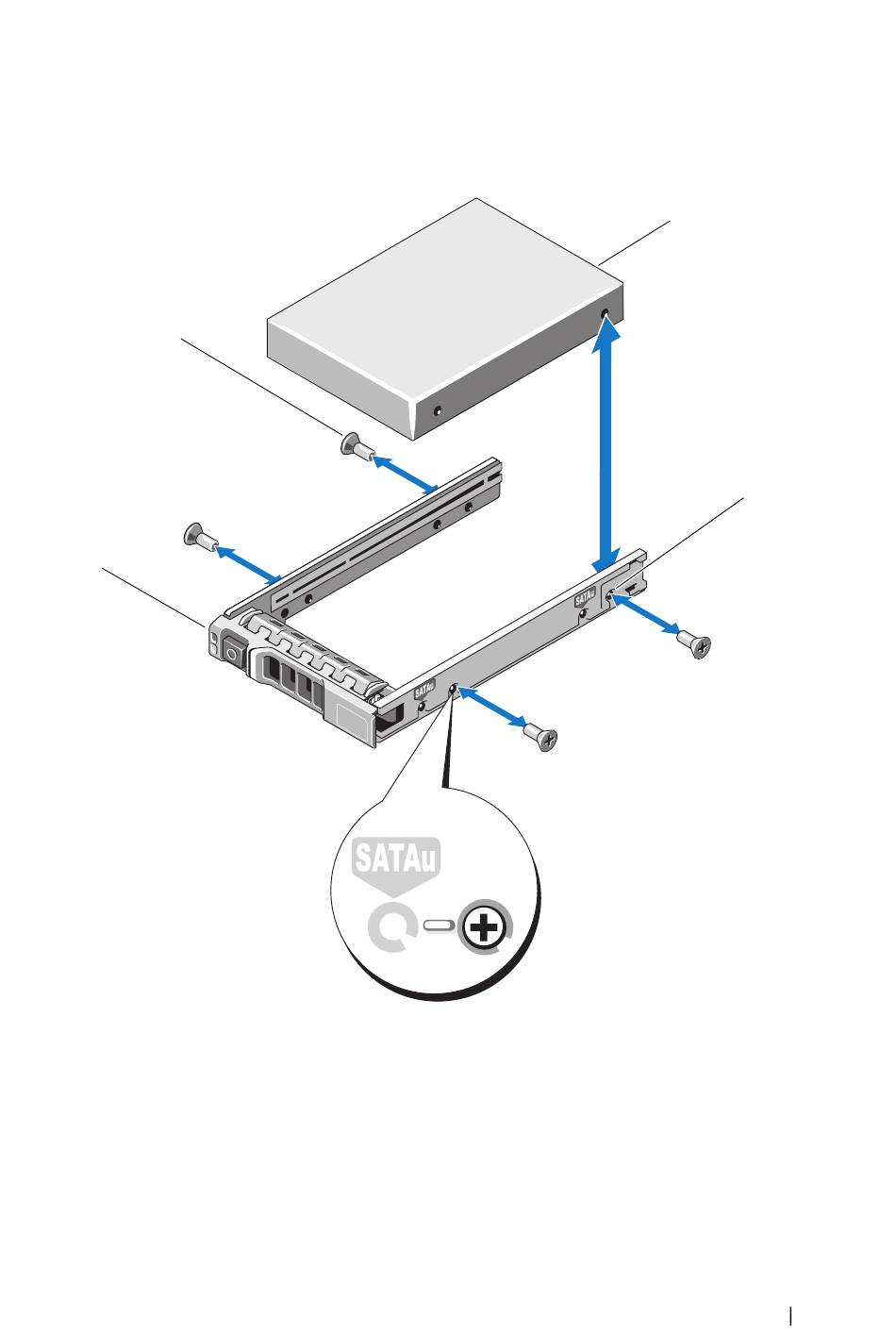 SATAu

SATAu

SATAu