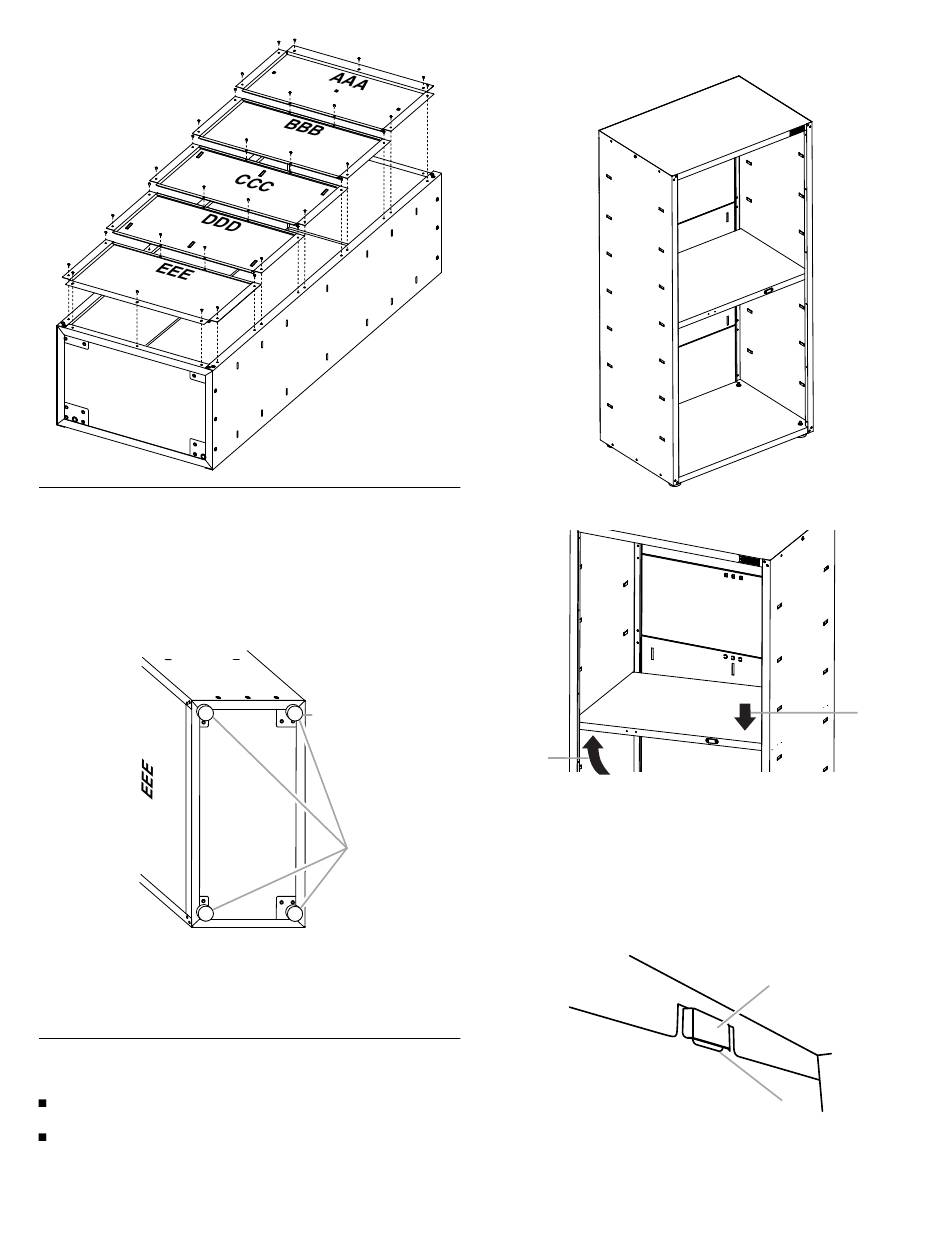 AAA
BBB
CCC
DDD
EEE

EEE