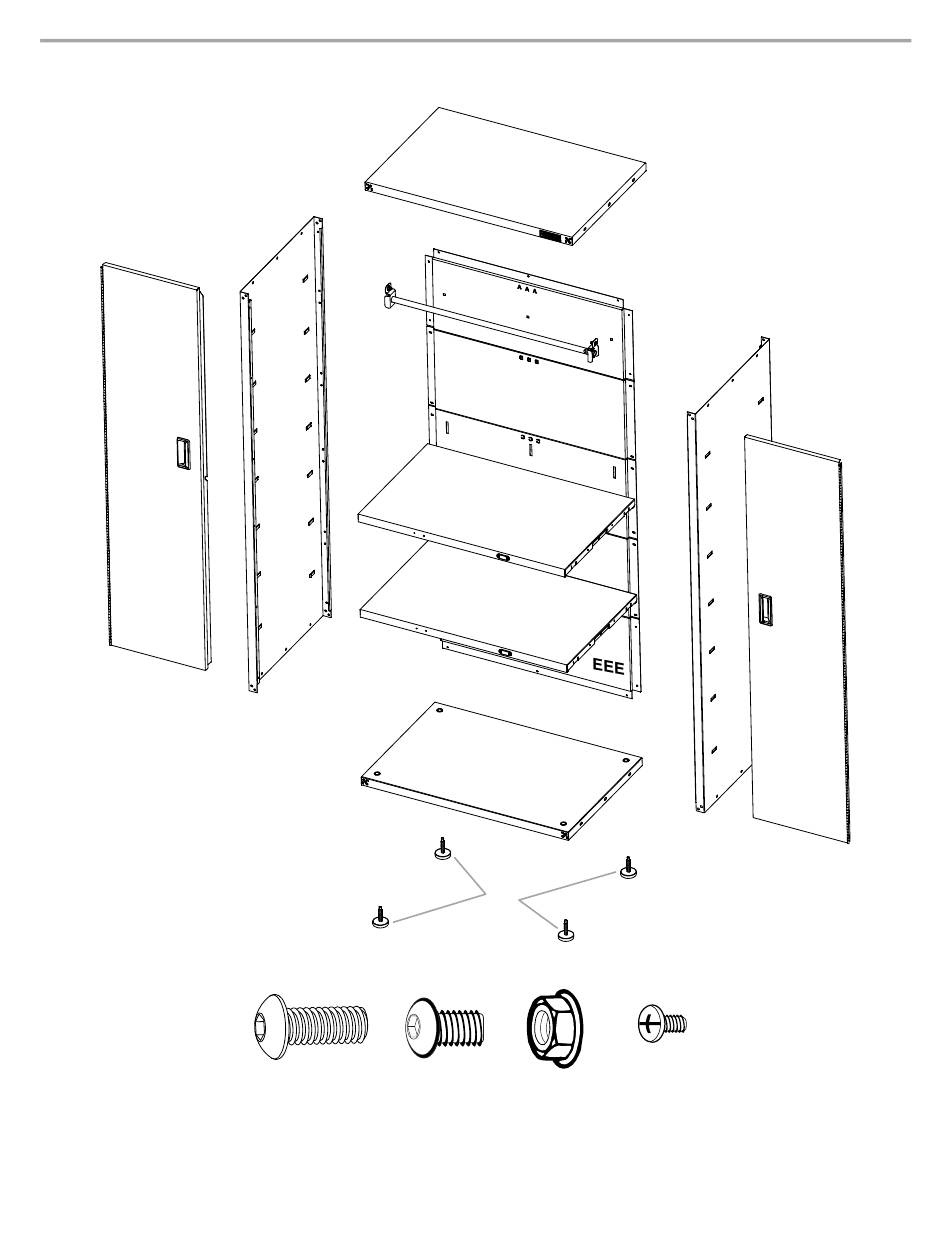 EEE