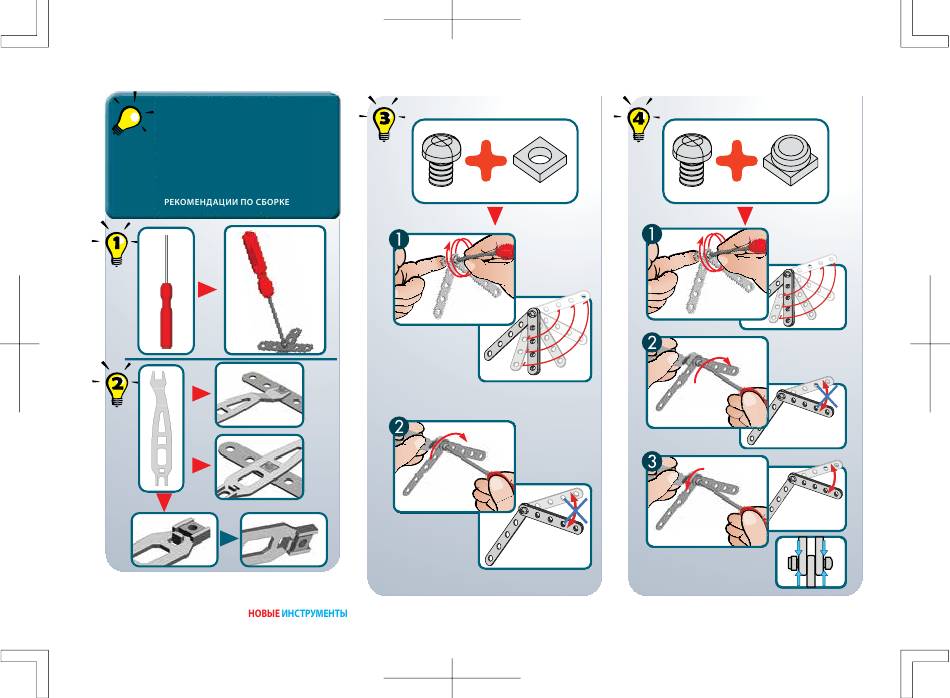 РЕКОМЕНДАЦИИ ПО СБОРКЕ

1

2

3

1

2

4

1

2

3

НОВЫЕ ИНСТРУМЕНТЫ